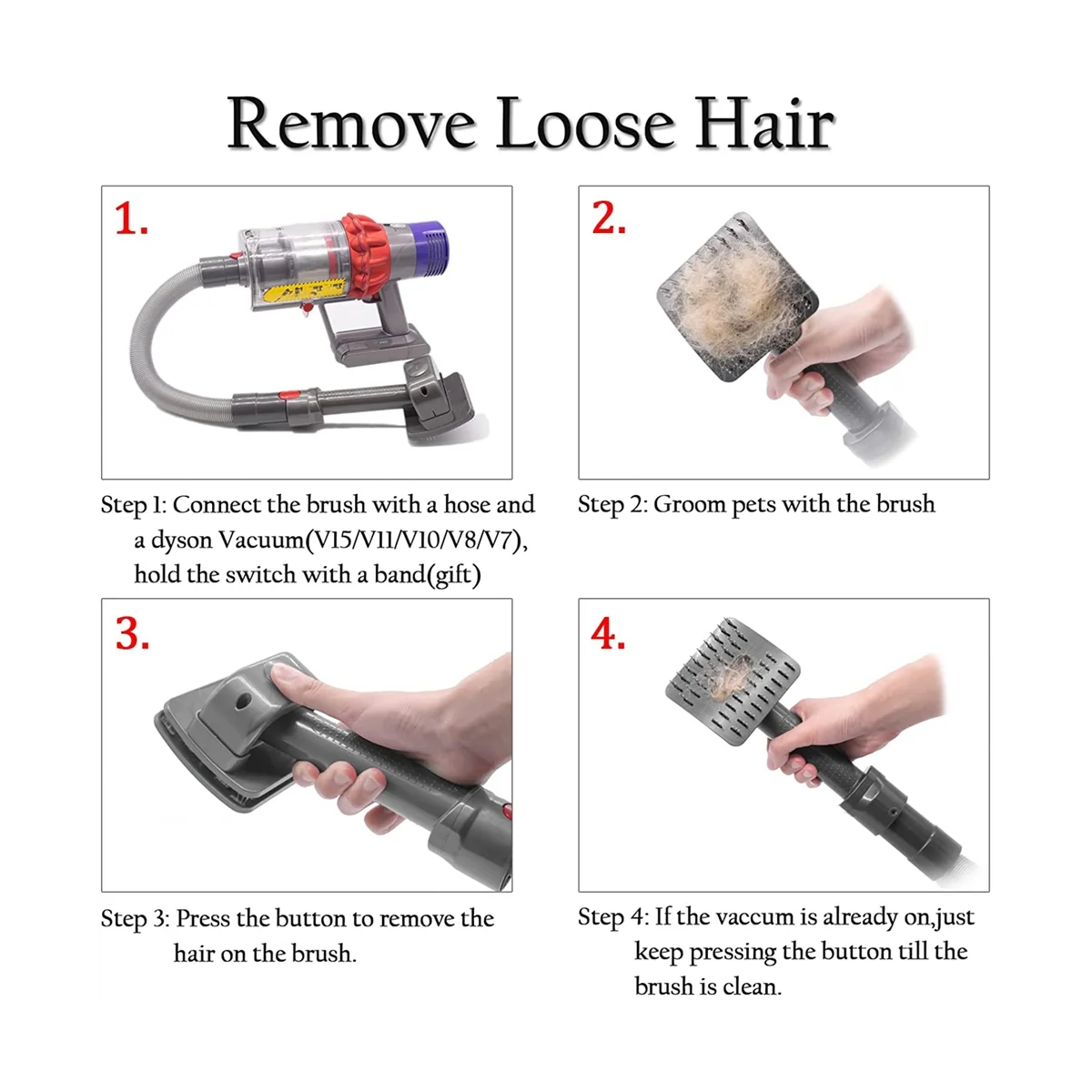 Remove Loose Hair

1.

Step 1: Connect the brush with a hose and a dyson Vacuum(V15/V11/V10/V8/V7), hold the switch with a band(gift)

2.

Step 2: Groom pets with the brush

3.

Step 3: Press the button to remove the hair on the brush.

4.

Step 4: If the vaccum is already on,just keep pressing the button till the brush is clean.