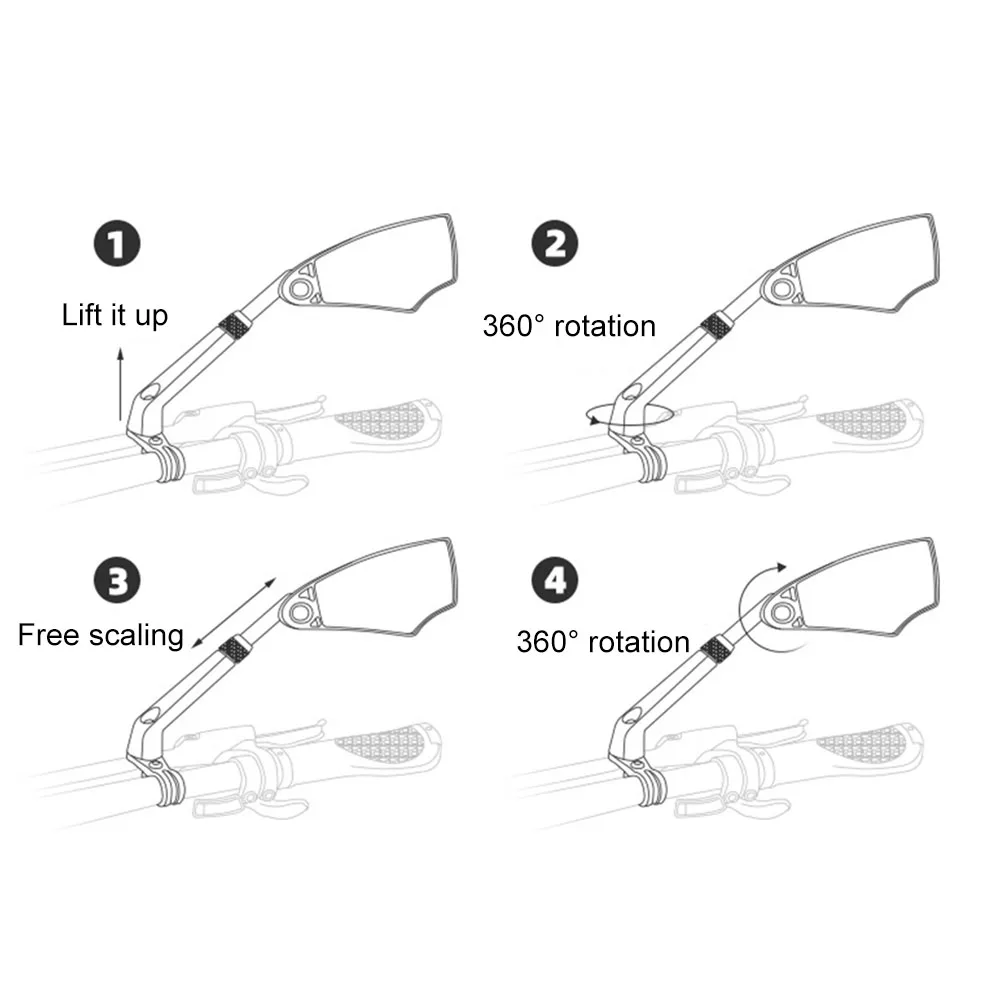 1
Lift it up

2
360° rotation

3
Free scaling

4
360° rotation