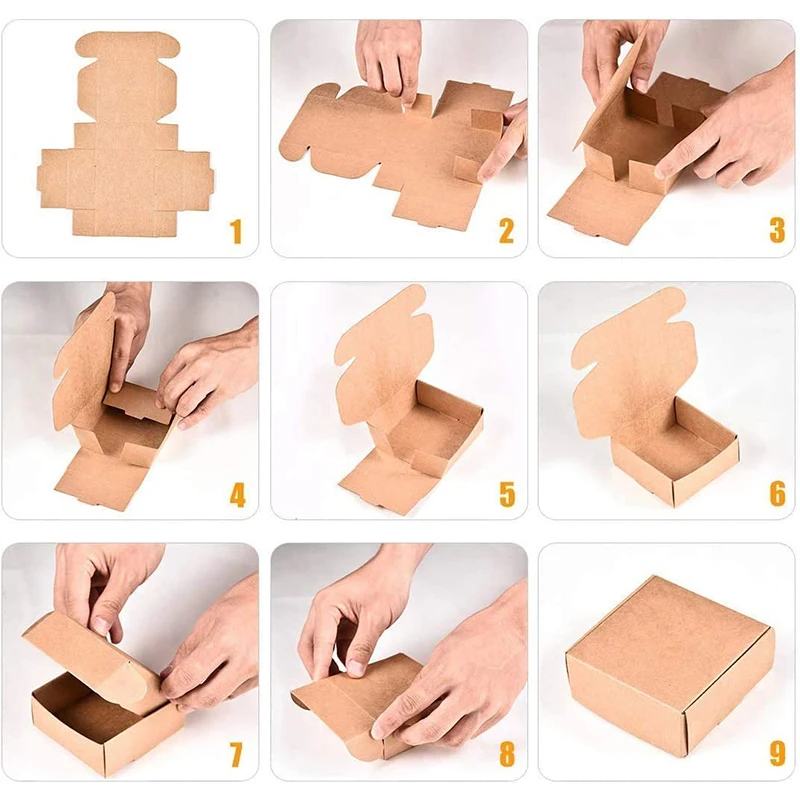 1

2

3

4

5

6

7

8

9