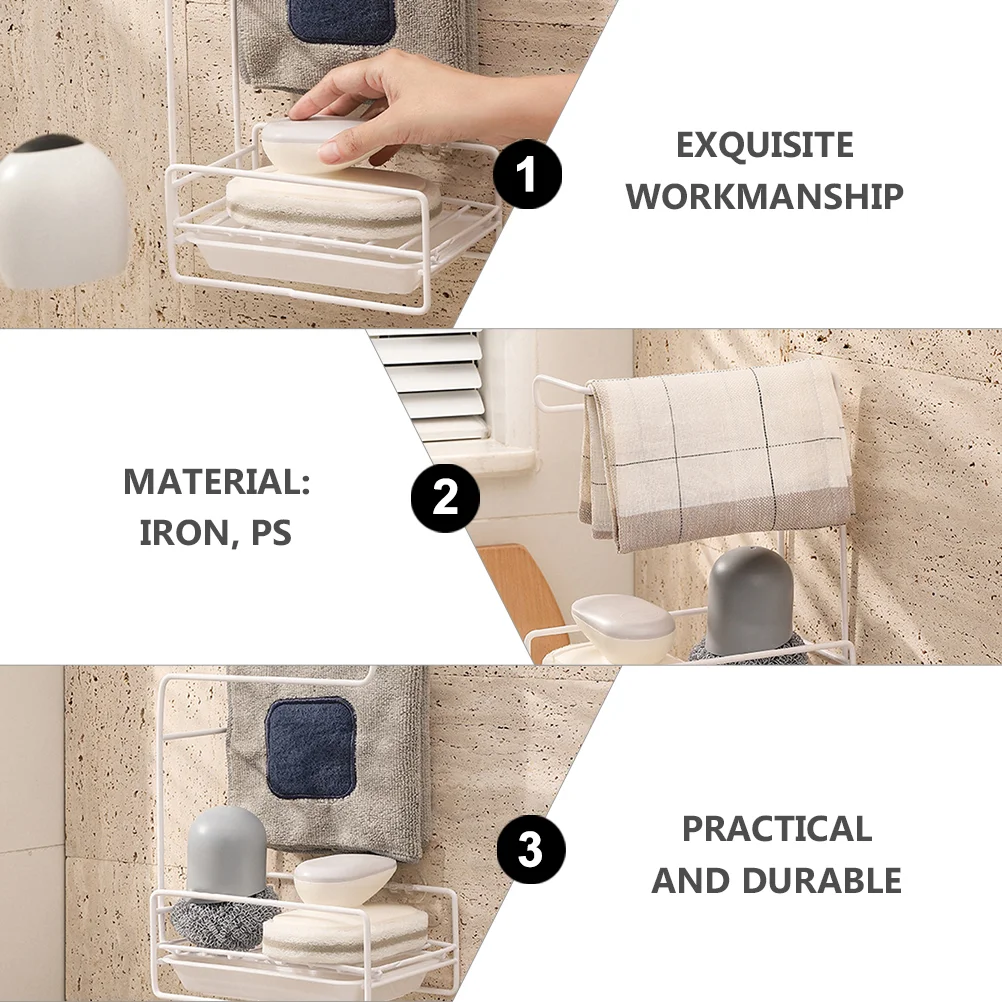 1

EXQUISITE
WORKMANSHIP

MATERIAL:
IRON, PS

2

3

PRACTICAL
AND DURABLE