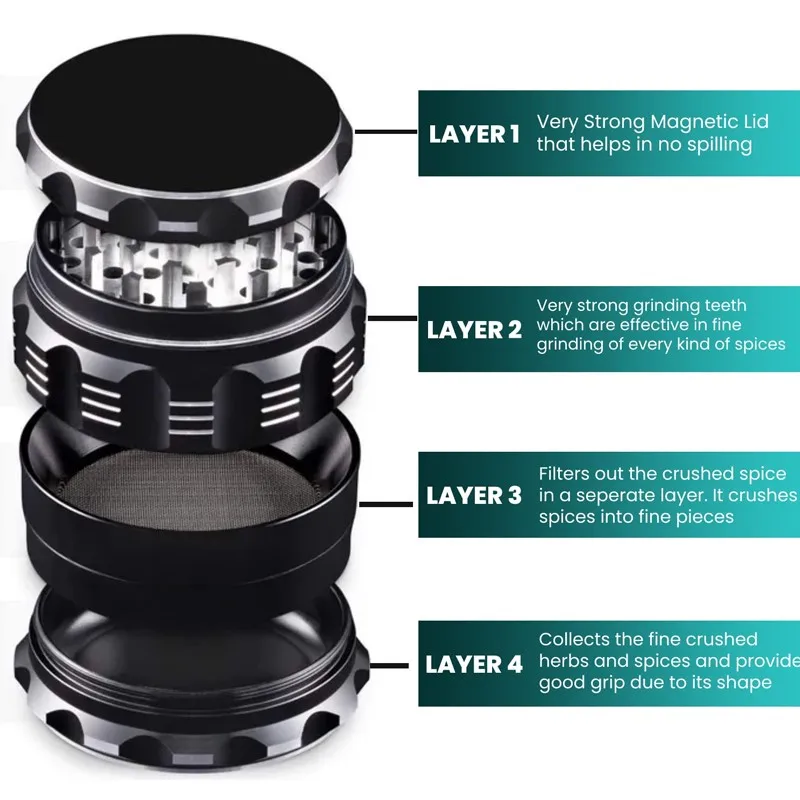 LAYER 1 Very Strong Magnetic Lid that helps in no spilling

LAYER 2 Very strong grinding teeth which are effective in fine grinding of every kind of spices

LAYER 3 Filters out the crushed spice in a seperate layer. It crushes spices into fine pieces

LAYER 4 Collects the fine crushed herbs and spices and provide good grip due to its shape