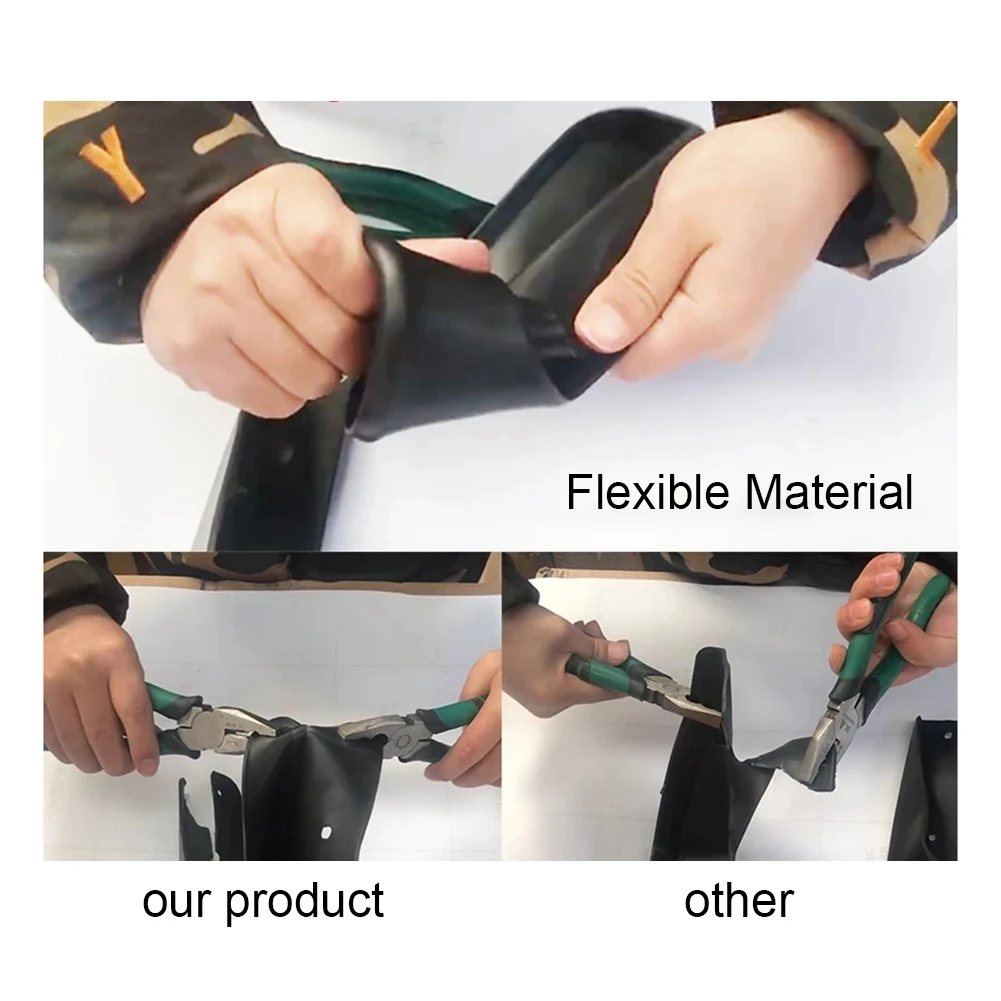 Flexible Material

our product

other