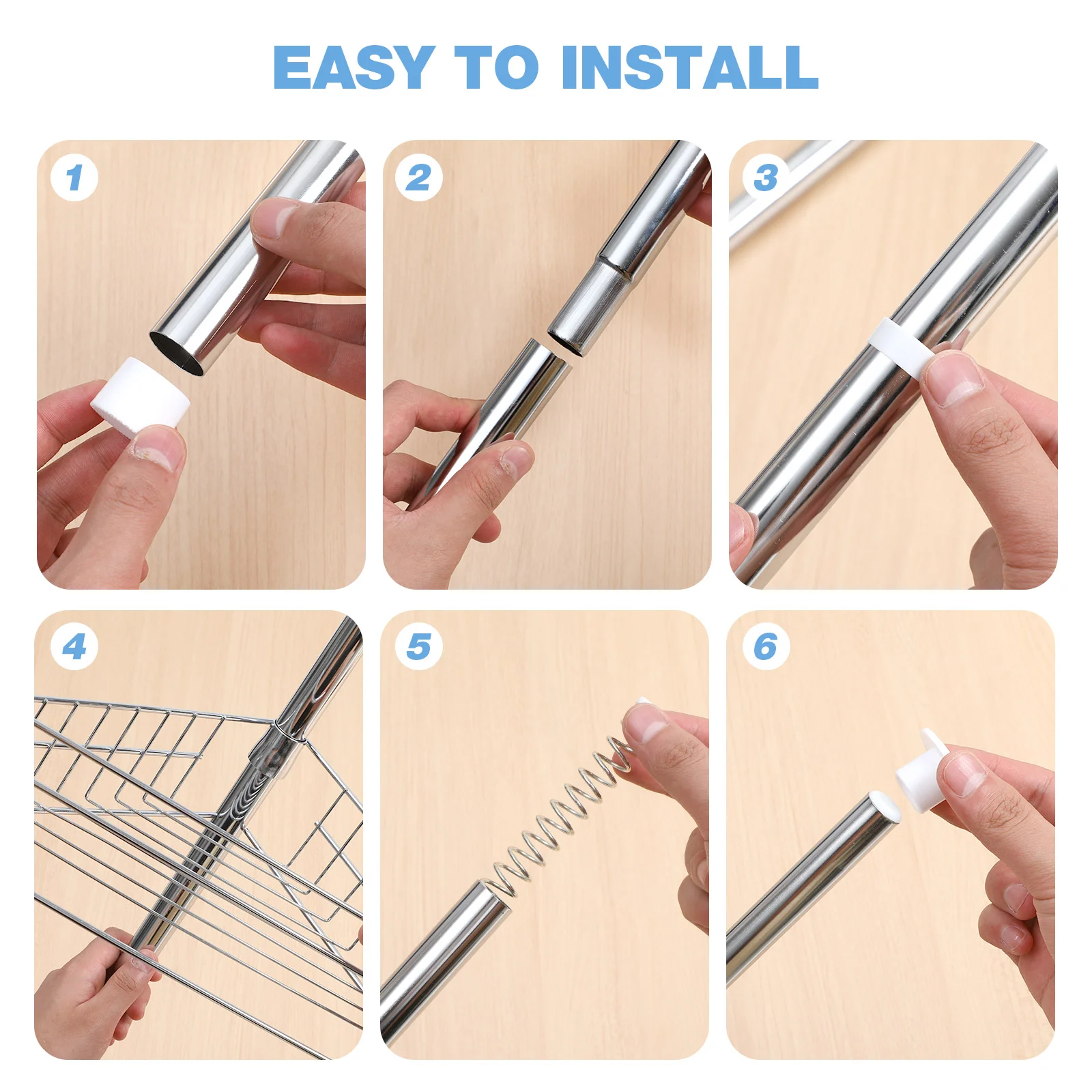 EASY TO INSTALL

1

2

3

4

5

6