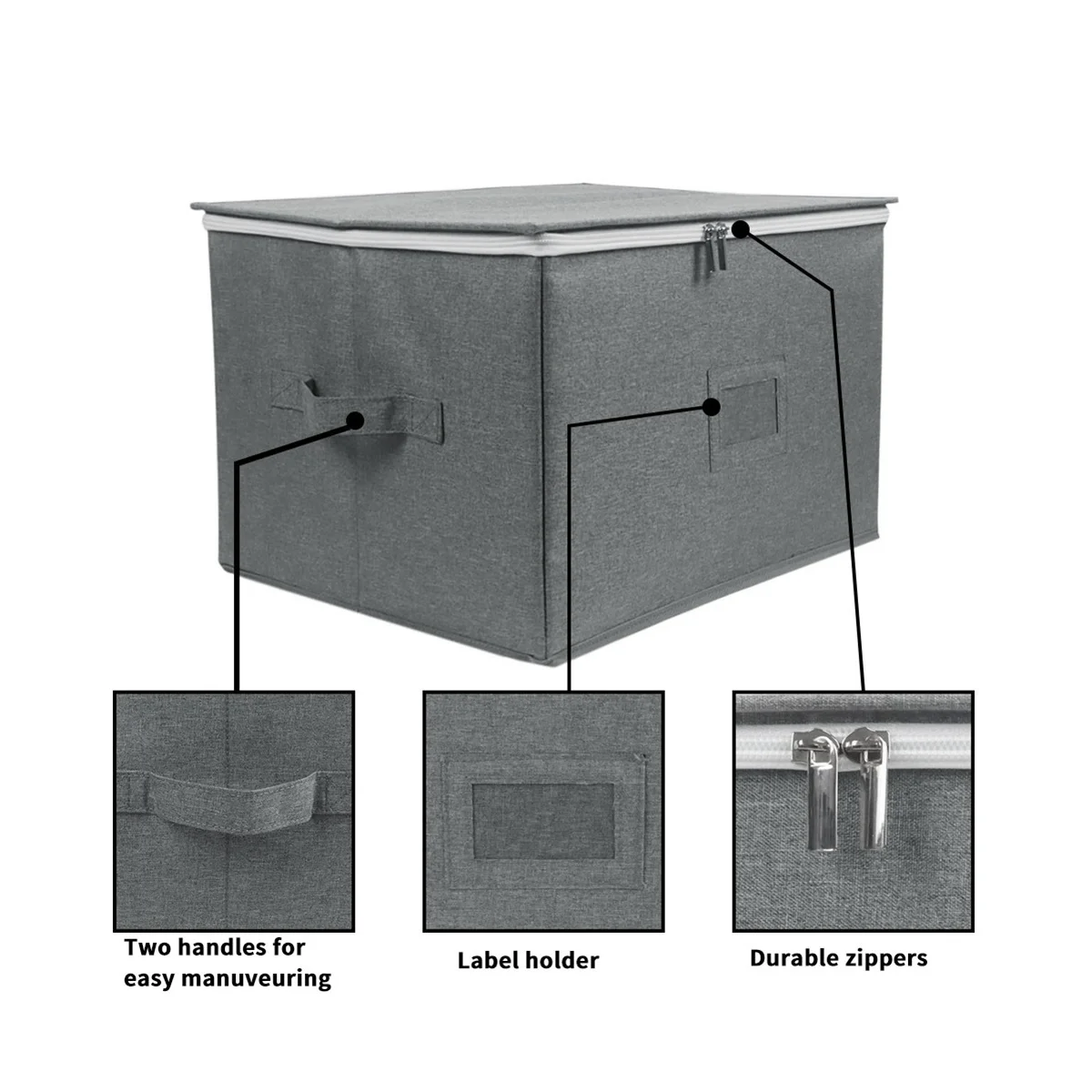 Two handles for easy manuveuring

Label holder

Durable zippers