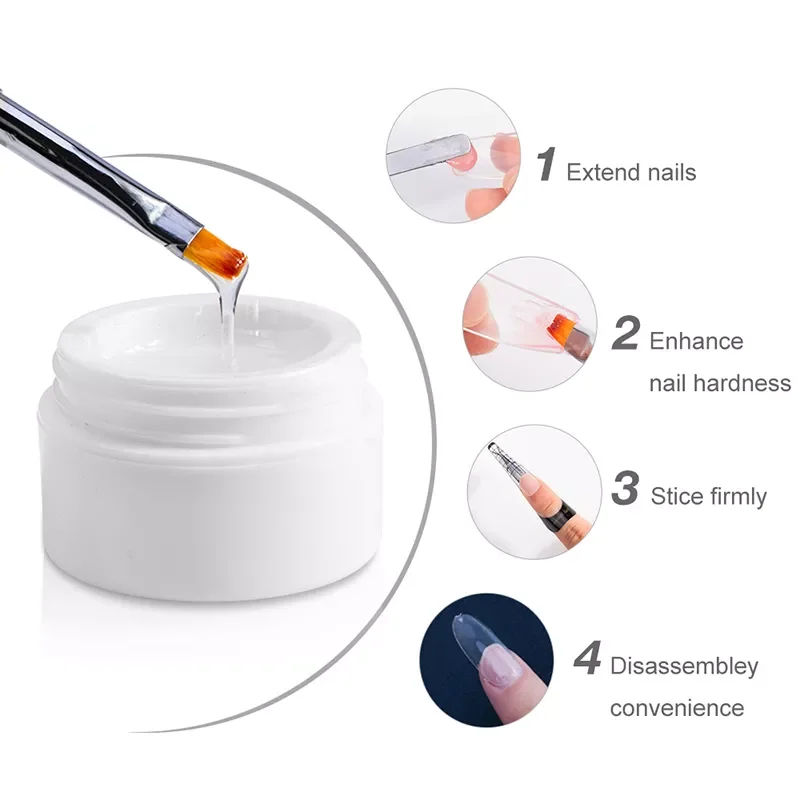 1 Extend nails

2 Enhance nail hardness

3 Stice firmly

4 Disassembley convenience