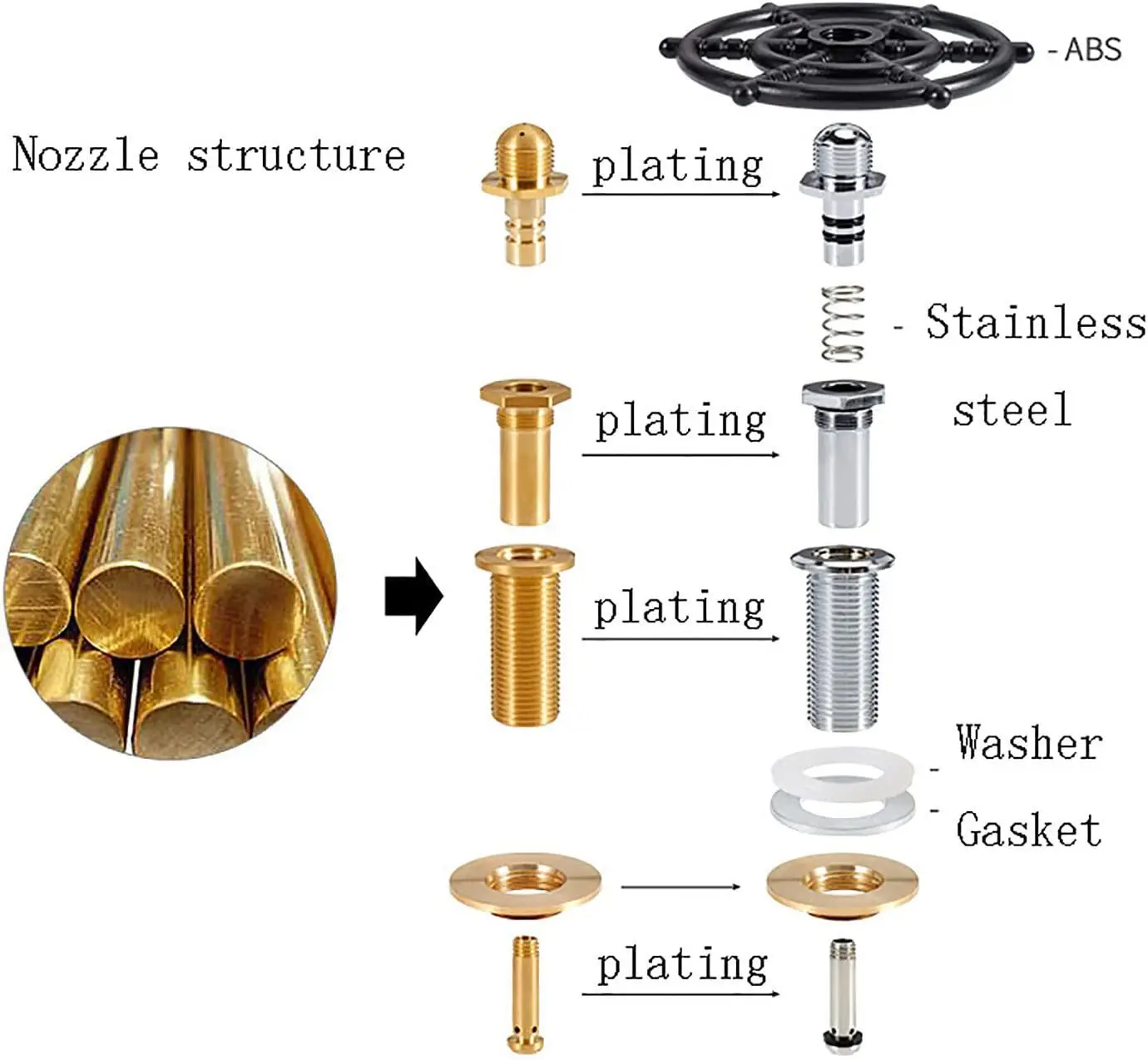 - ABS

Nozzle structure

plating

- Stainless steel

plating

plating

- Washer

- Gasket

plating