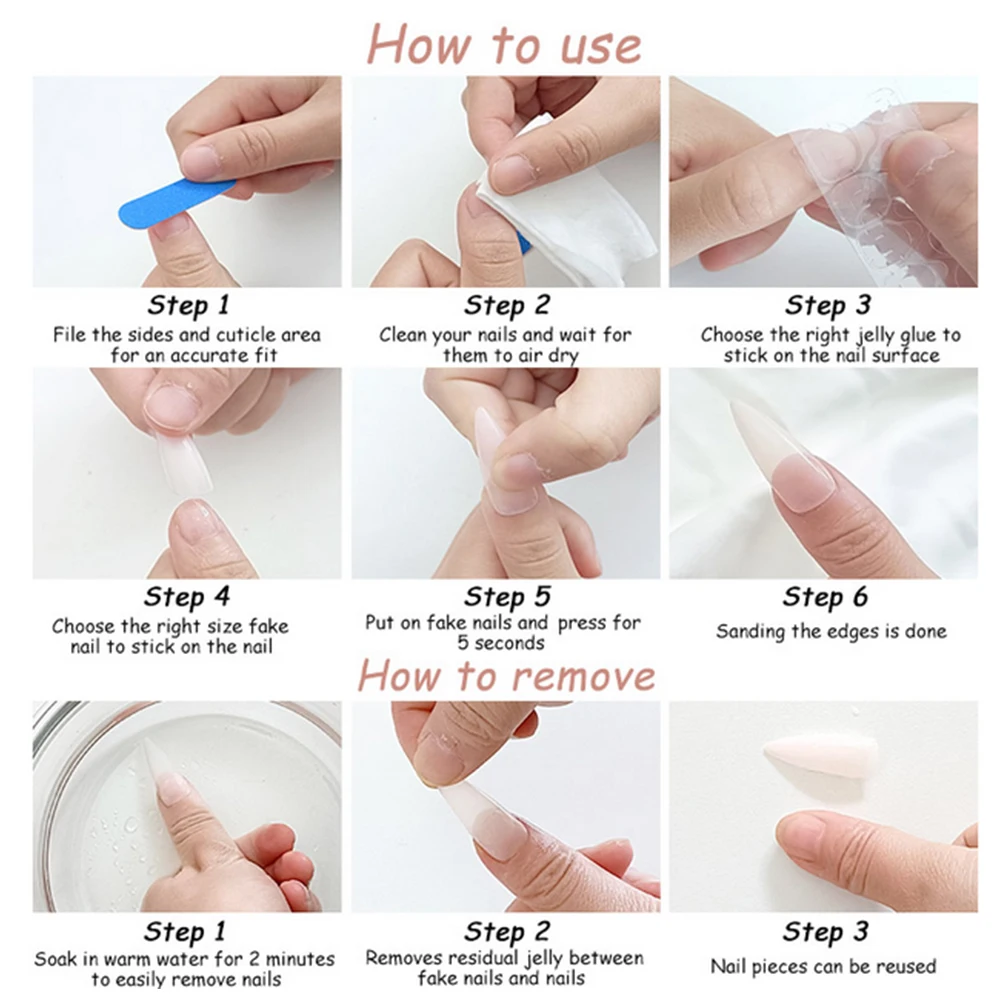 How to use

Step 1
File the sides and cuticle area for an accurate fit

Step 2
Clean your nails and wait for them to air dry

Step 3
Choose the right jelly glue to stick on the nail surface

Step 4
Choose the right size fake nail to stick on the nail

Step 5
Put on fake nails and press for 5 seconds

Step 6
Sanding the edges is done

How to remove

Step 1
Soak in warm water for 2 minutes to easily remove nails

Step 2
Removes residual jelly between fake nails and nails

Step 3
Nail pieces can be reused