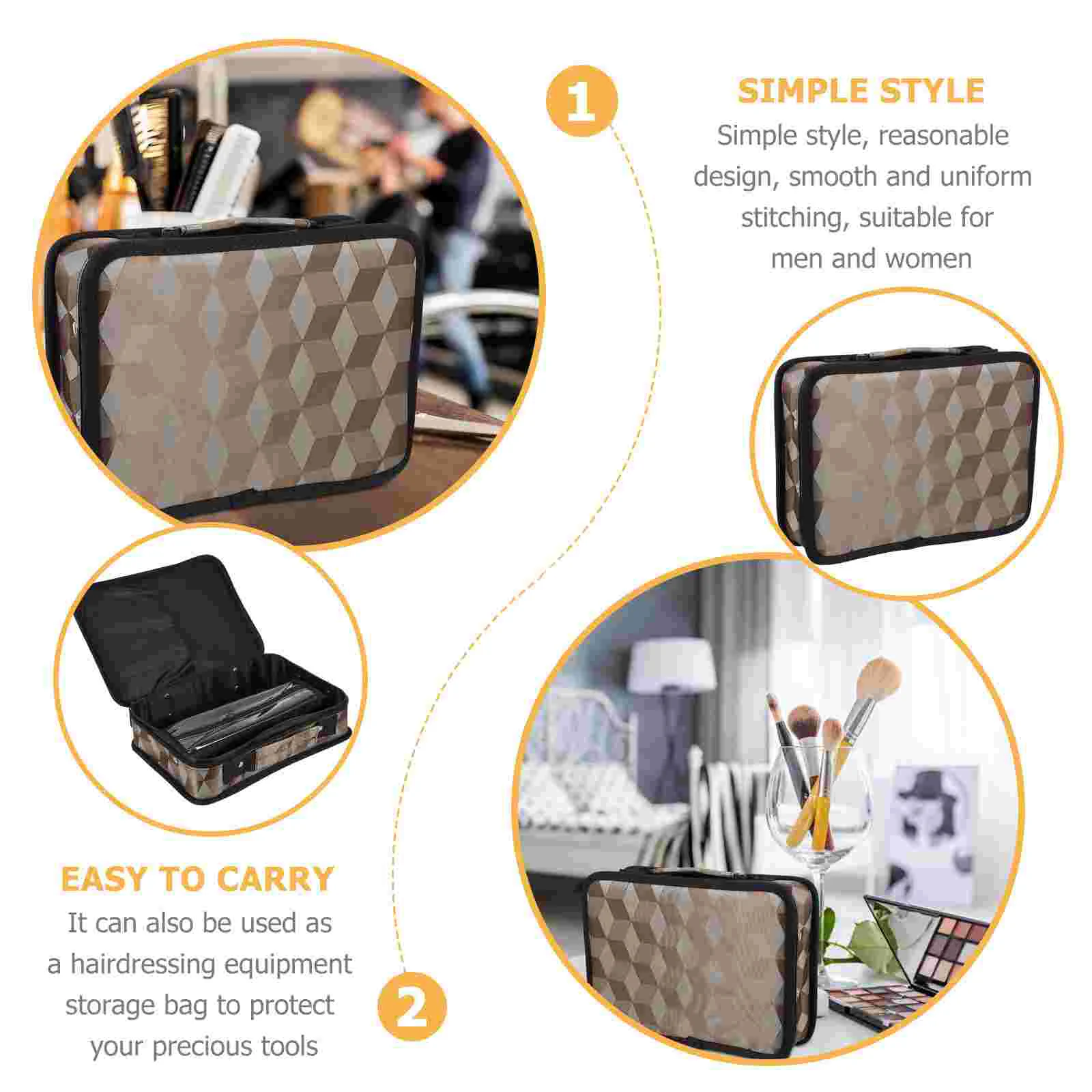 1

SIMPLE STYLE

Simple style, reasonable design, smooth and uniform stitching, suitable for men and women

EASY TO CARRY

It can also be used as a hairdressing equipment storage bag to protect your precious tools

2