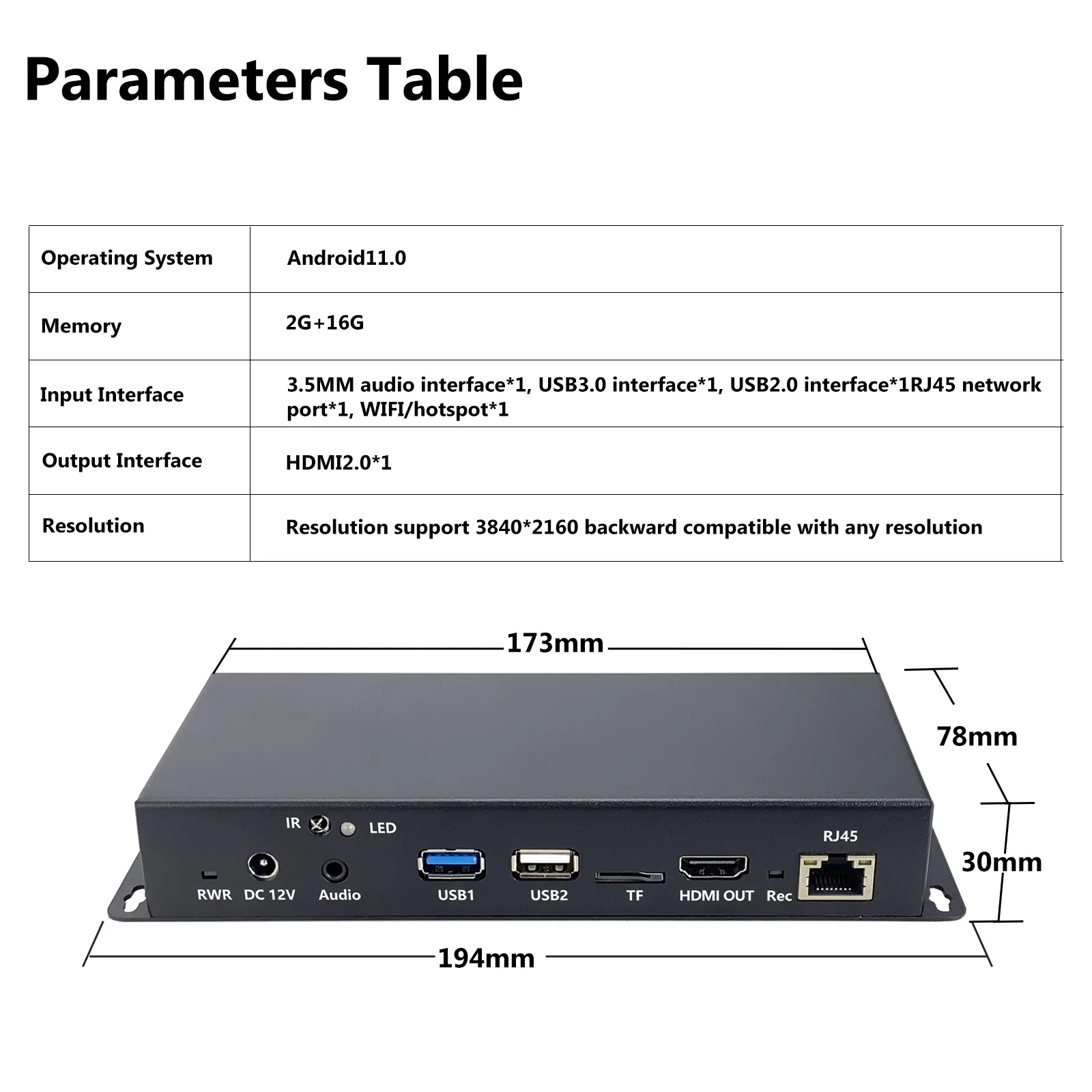 Parameters Table

| Operating System | Android11.0 |
|---|---|
| Memory | 2G+16G |
| Input Interface | 3.5MM audio interface*1, USB3.0 interface*1, USB2.0 interface*1RJ45 network port*1, WIFI/hotspot*1 |
| Output Interface | HDMI2.0*1 |
| Resolution | Resolution support 3840*2160 backward compatible with any resolution |

173mm

78mm

30mm

194mm

IR LED RJ45

RWR DC 12V Audio USB1 USB2 TF HDMI OUT Rec