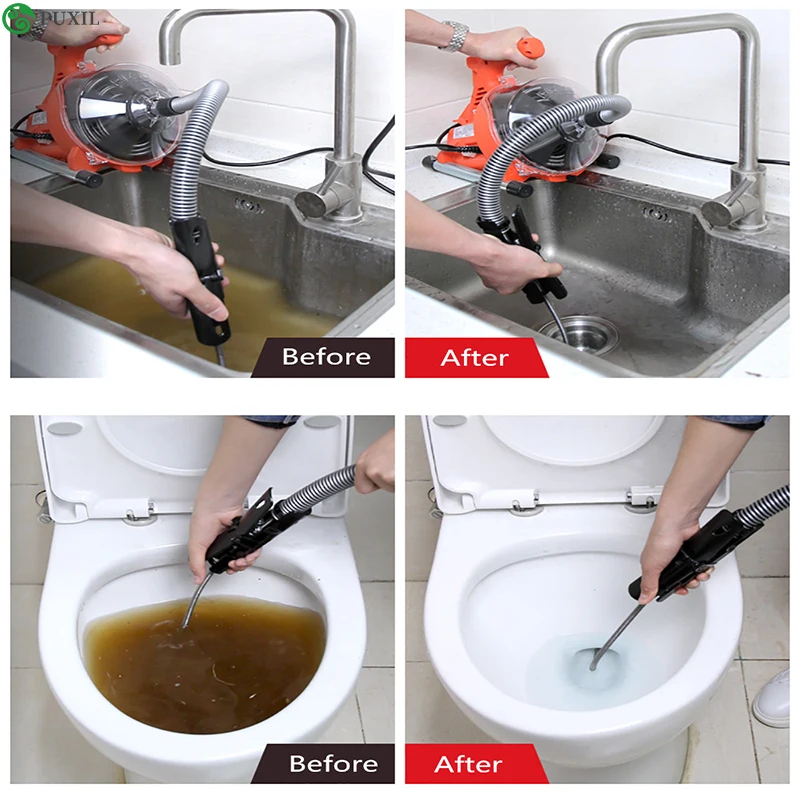 PUXIL

Before

After

Before

After