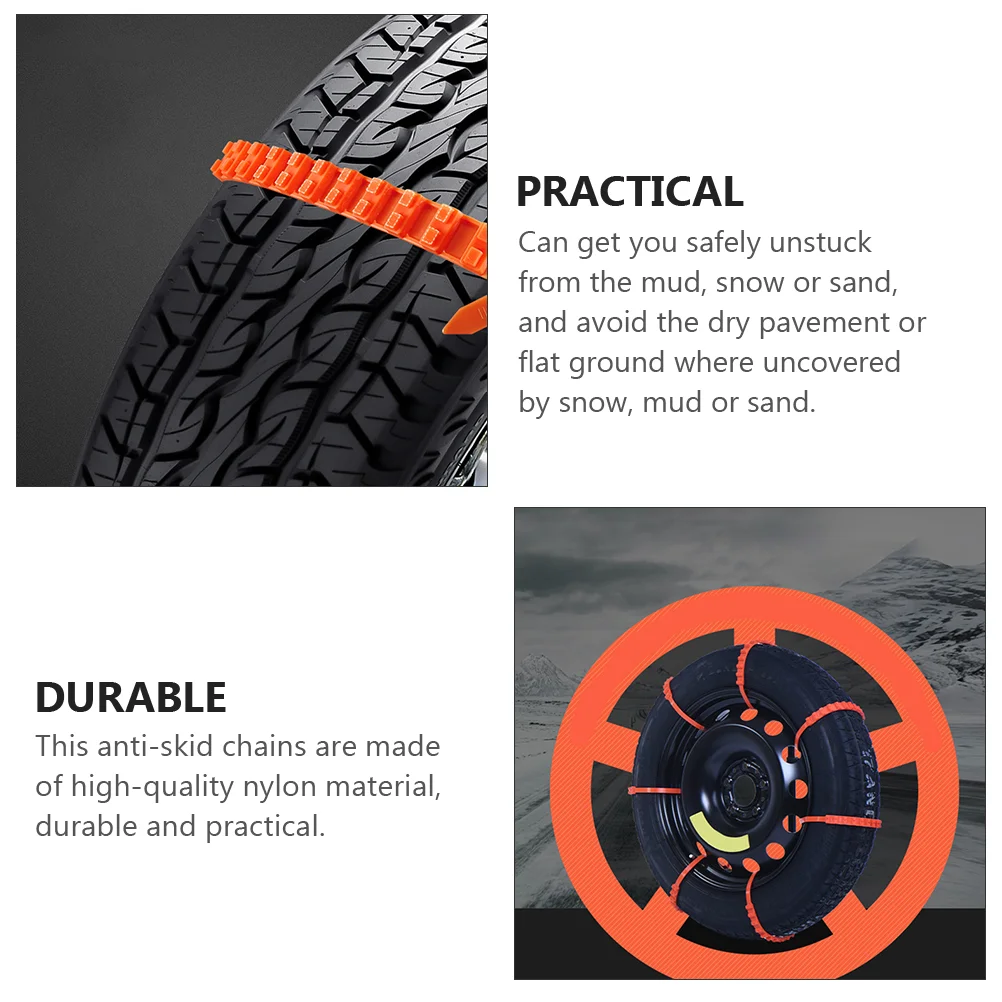 PRACTICAL
Can get you safely unstuck from the mud, snow or sand, and avoid the dry pavement or flat ground where uncovered by snow, mud or sand.

DURABLE
This anti-skid chains are made of high-quality nylon material, durable and practical.