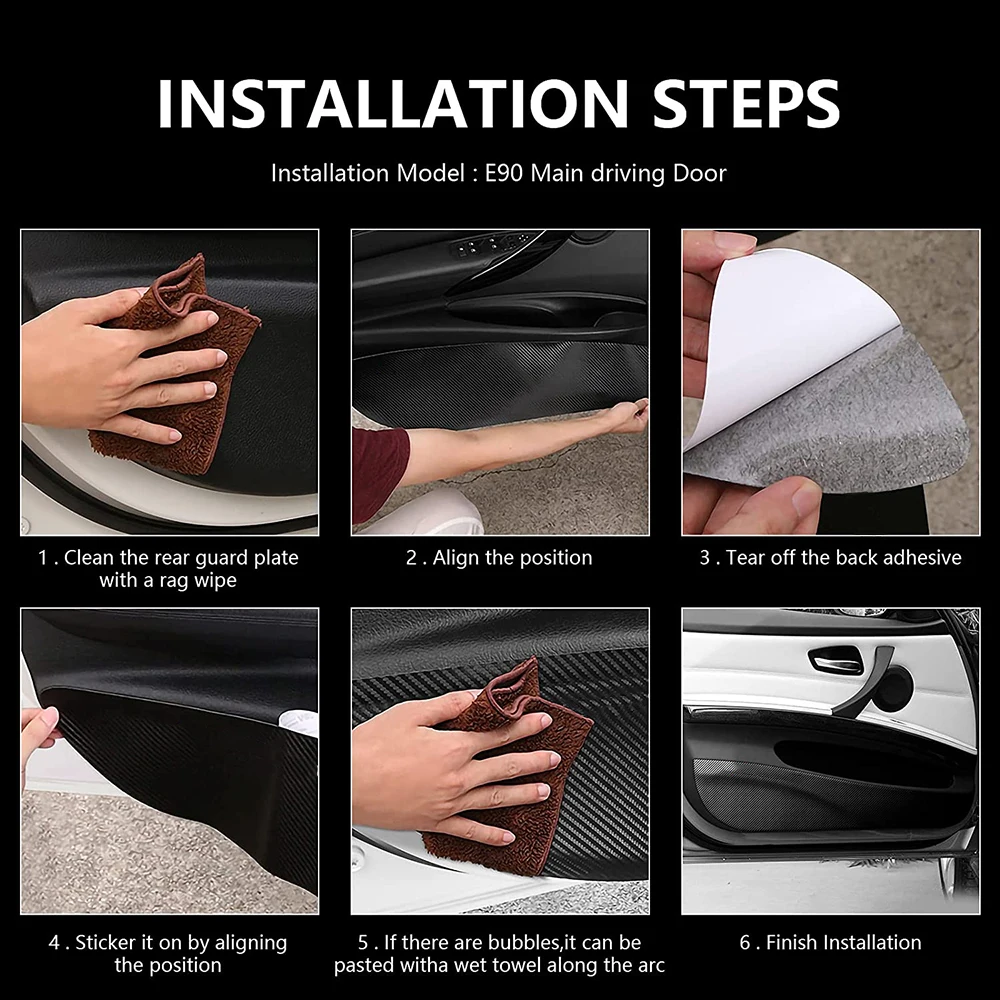 INSTALLATION STEPS

Installation Model : E90 Main driving Door

1 . Clean the rear guard plate with a rag wipe

2 . Align the position

3 . Tear off the back adhesive

4 . Sticker it on by aligning the position

5 . If there are bubbles,it can be pasted witha wet towel along the arc

6 . Finish Installation