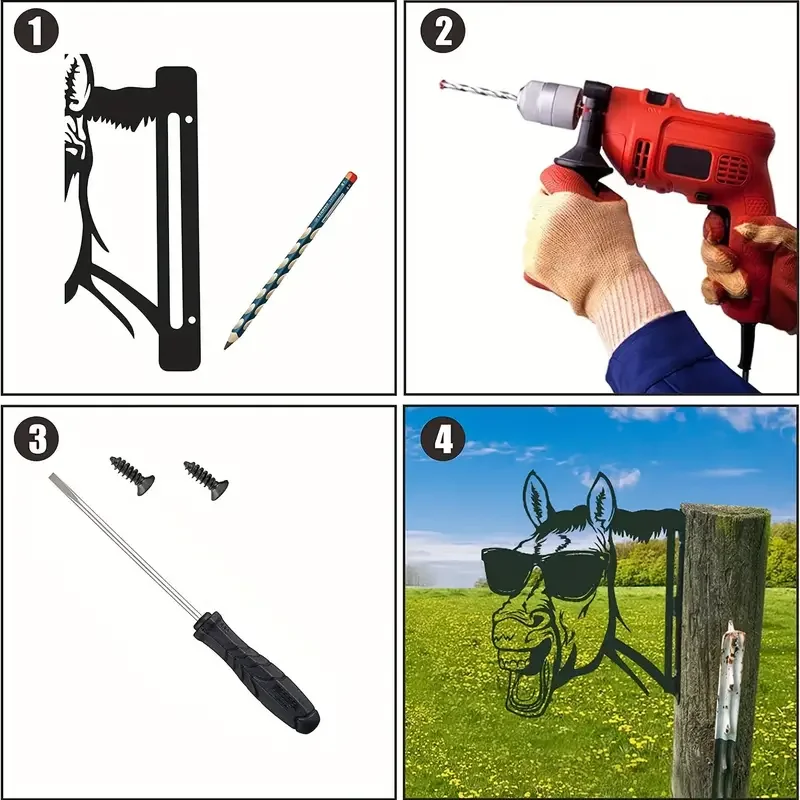 1

2

3

4