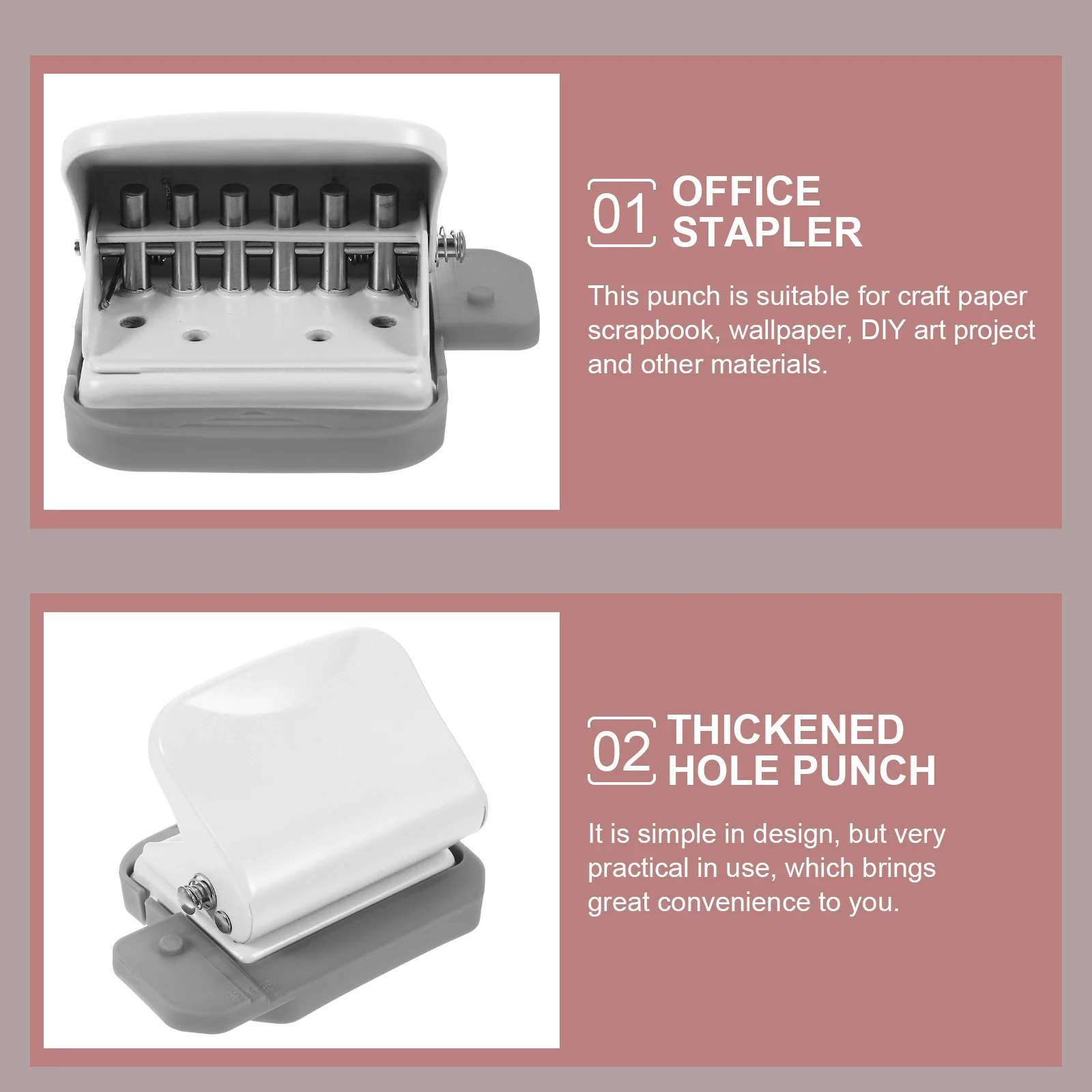 01 OFFICE STAPLER

This punch is suitable for craft paper scrapbook, wallpaper, DIY art project and other materials.

02 THICKENED HOLE PUNCH

It is simple in design, but very practical in use, which brings great convenience to you.