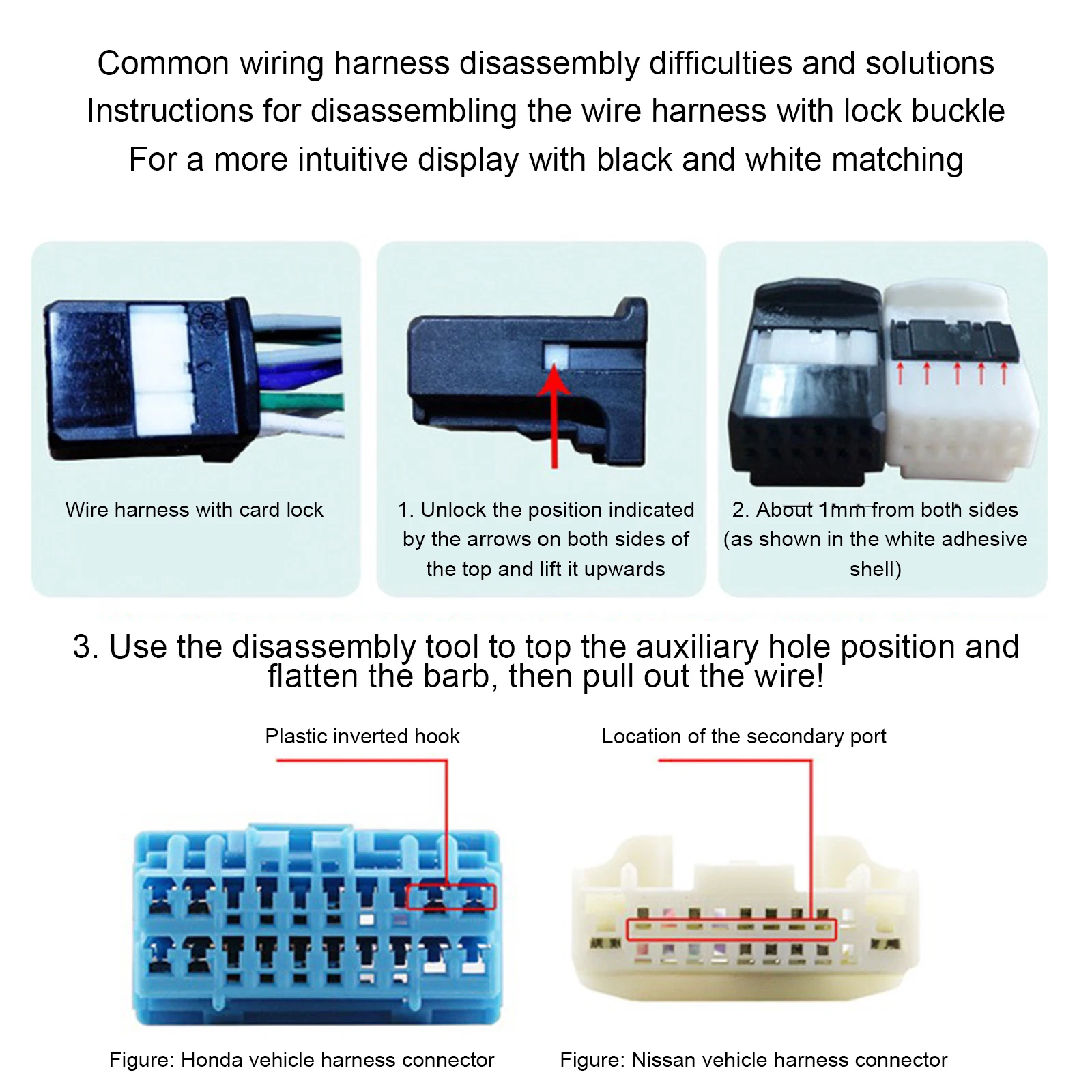 Common wiring harness disassembly difficulties and solutions
Instructions for disassembling the wire harness with lock buckle
For a more intuitive display with black and white matching

Wire harness with card lock

1. Unlock the position indicated by the arrows on both sides of the top and lift it upwards

2. About 1mm from both sides (as shown in the white adhesive shell)

3. Use the disassembly tool to top the auxiliary hole position and flatten the barb, then pull out the wire!

Plastic inverted hook

Location of the secondary port

Figure: Honda vehicle harness connector

Figure: Nissan vehicle harness connector