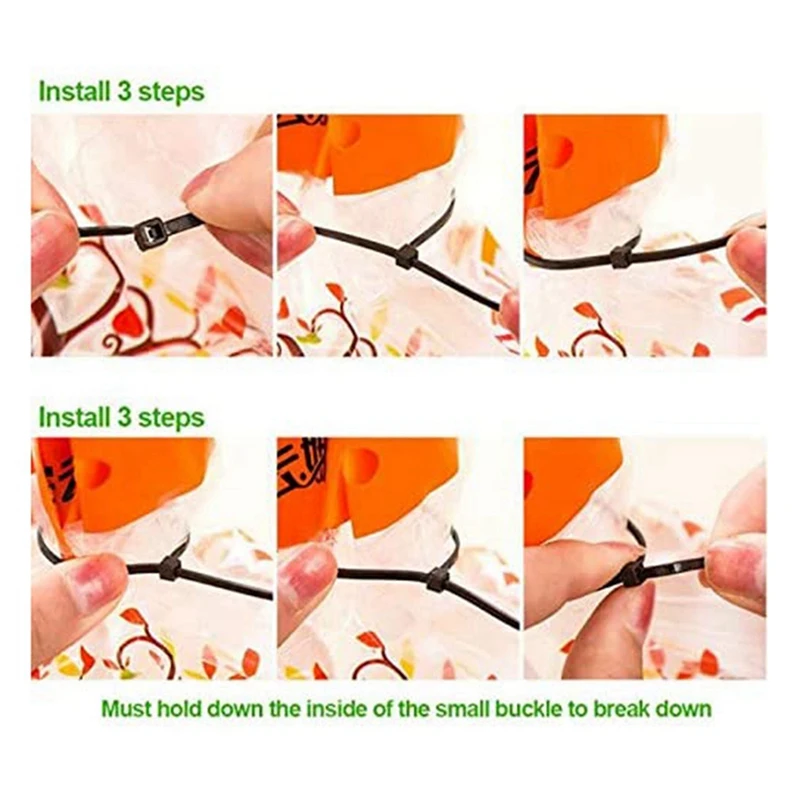 Install 3 steps

Install 3 steps

Must hold down the inside of the small buckle to break down