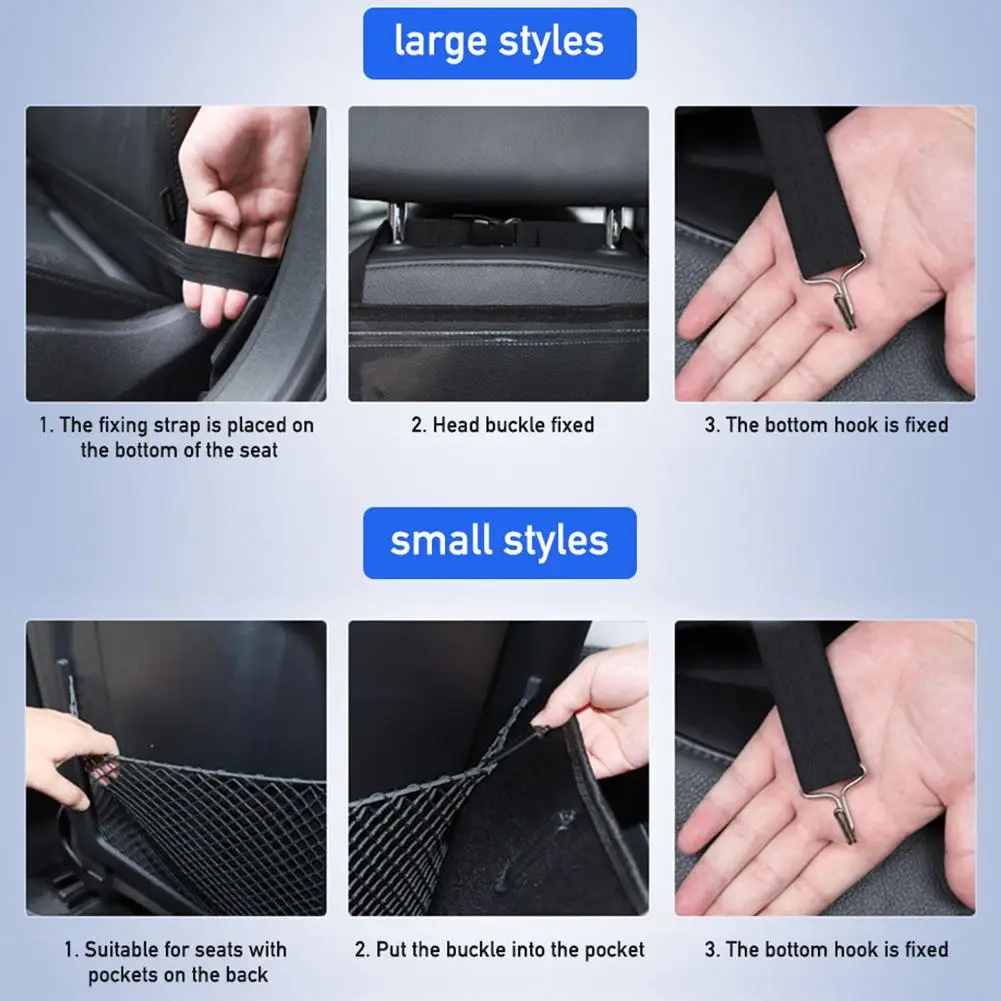 large styles

1. The fixing strap is placed on the bottom of the seat

2. Head buckle fixed

3. The bottom hook is fixed

small styles

1. Suitable for seats with pockets on the back

2. Put the buckle into the pocket

3. The bottom hook is fixed