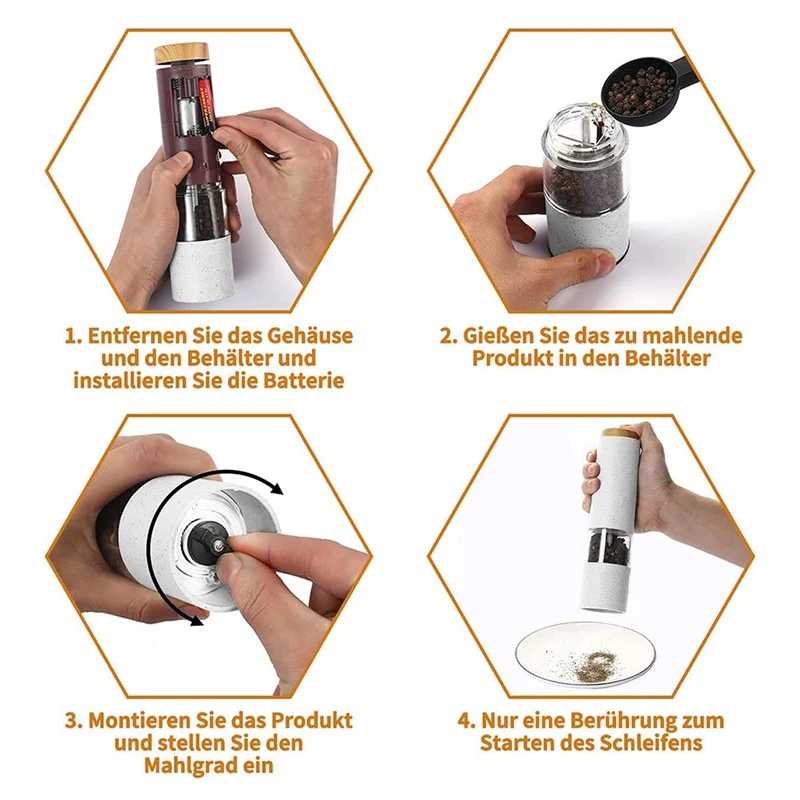 1. Entfernen Sie das Gehäuse und den Behälter und installieren Sie die Batterie

2. Gießen Sie das zu mahlende Produkt in den Behälter

3. Montieren Sie das Produkt und stellen Sie den Mahlgrad ein

4. Nur eine Berührung zum Starten des Schleifens