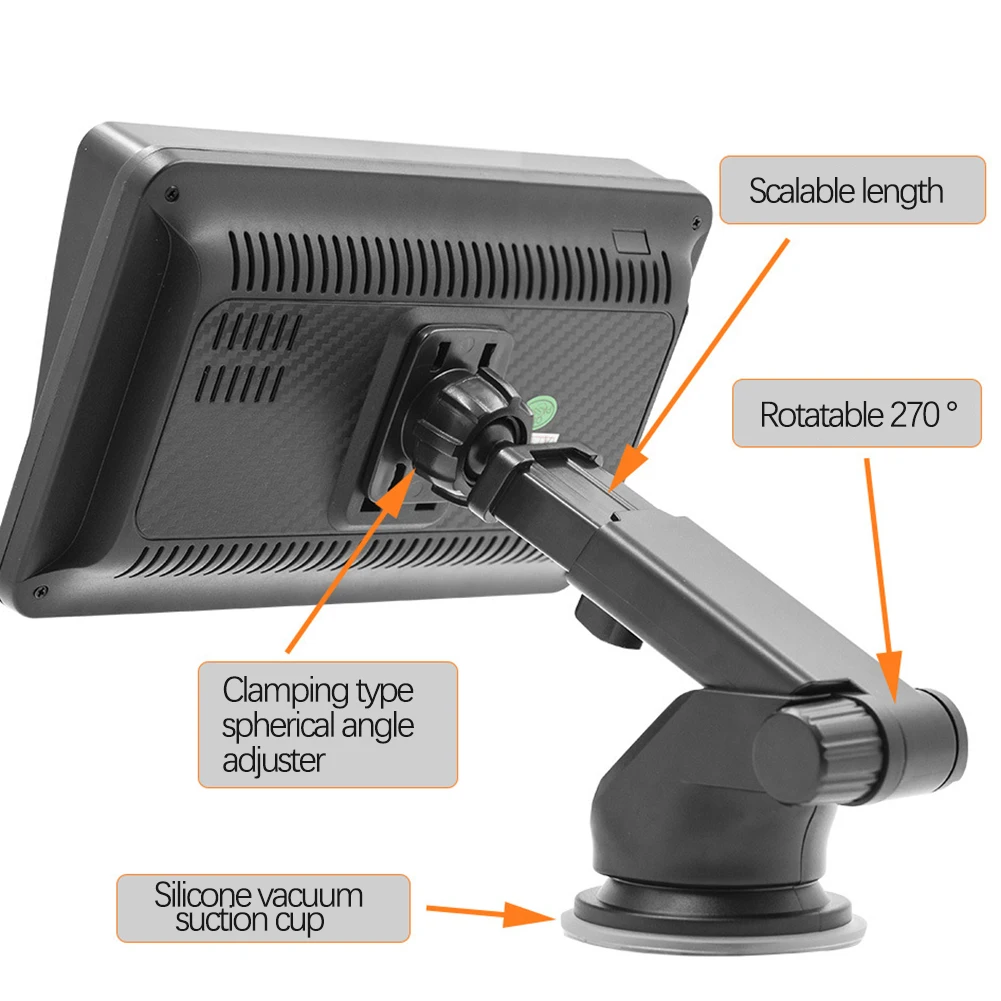 Scalable length

Rotatable 270 °

Clamping type spherical angle adjuster

Silicone vacuum suction cup