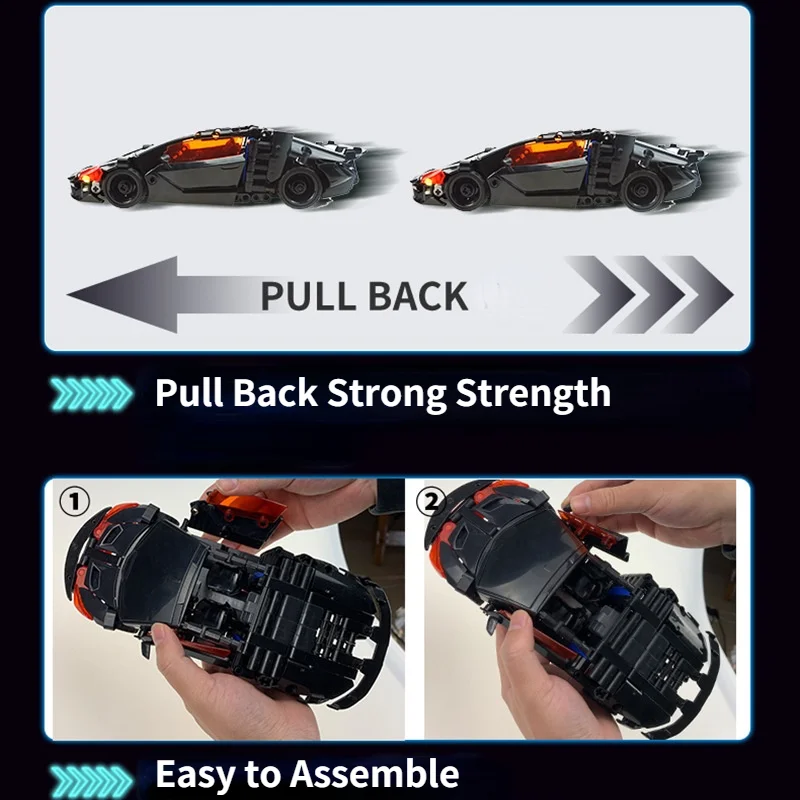 PULL BACK

Pull Back Strong Strength

①

②

Easy to Assemble