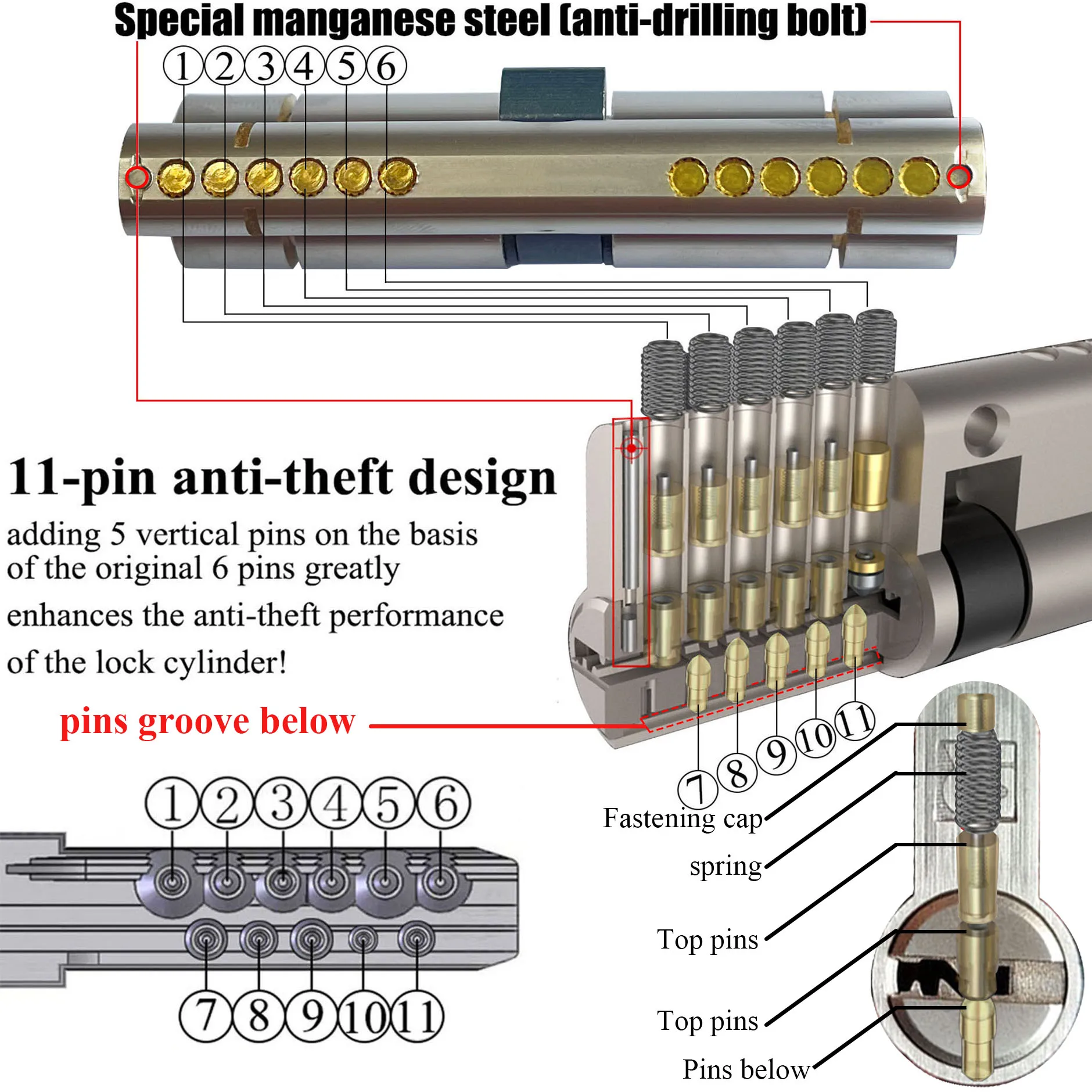 Special manganese steel (anti-drilling bolt)

①②③④⑤⑥

11-pin anti-theft design

adding 5 vertical pins on the basis of the original 6 pins greatly enhances the anti-theft performance of the lock cylinder!

pins groove below

⑦⑧⑨⑩⑪

①②③④⑤⑥

⑦⑧⑨⑩⑪

Fastening cap

spring

Top pins

Top pins

Pins below