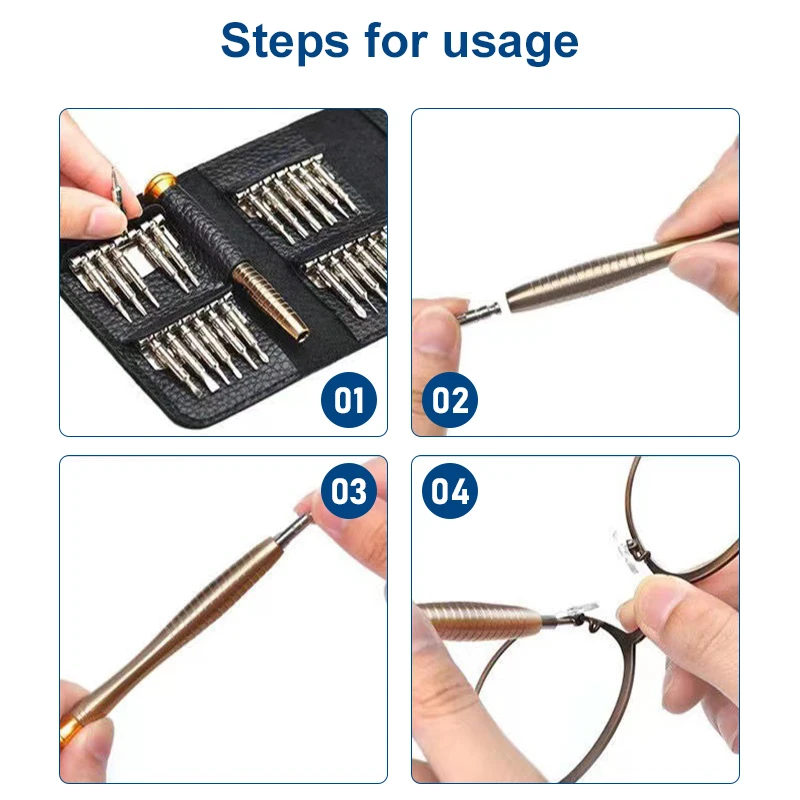 Steps for usage

01

02

03

04