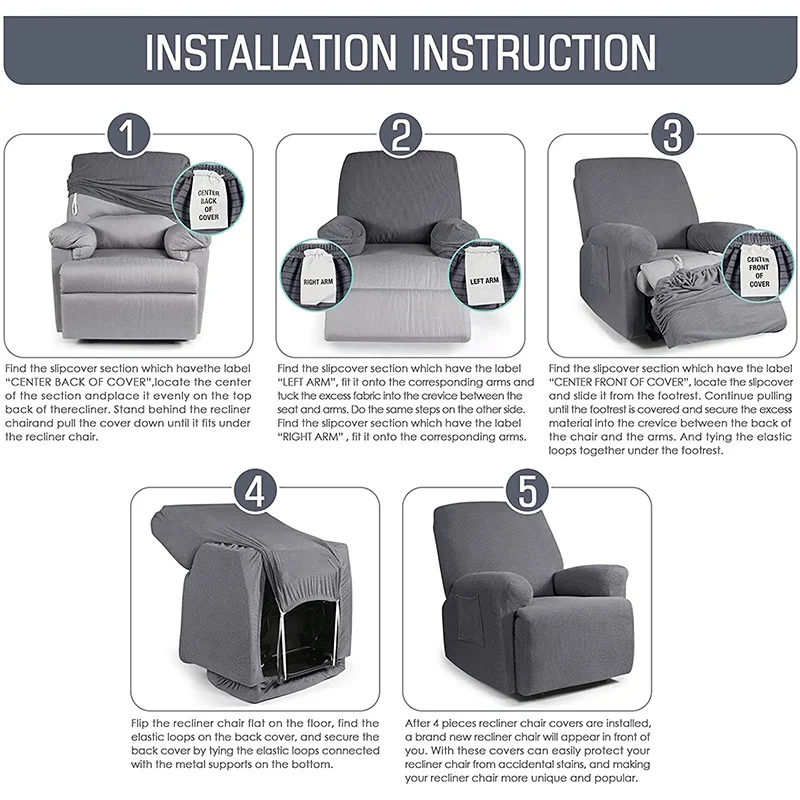 INSTALLATION INSTRUCTION

1

CENTER BACK OF COVER

Find the slipcover section which havethe label "CENTER BACK OF COVER",locate the center of the section andplace it evenly on the top back of therecliner. Stand behind the recliner chairand pull the cover down until it fits under the recliner chair.

2

RIGHT ARM

LEFT ARM

Find the slipcover section which have the label "LEFT ARM", fit it onto the corresponding arms and tuck the excess fabric into the crevice between the seat and arms. Do the same steps on the other side. Find the slipcover section which have the label "RIGHT ARM" , fit it onto the corresponding arms.

3

CENTER FRONT OF COVER

Find the slipcover section which have the label "CENTER FRONT OF COVER", locate the slipcover and slide it from the footrest. Continue pulling until the footrest is covered and secure the excess material into the crevice between the back of the chair and the arms. And tying the elastic loops together under the footrest.

4

Flip the recliner chair flat on the floor, find the elastic loops on the back cover, and secure the back cover by tying the elastic loops connected with the metal supports on the bottom.

5

After 4 pieces recliner chair covers are installed, a brand new recliner chair will appear in front of you. With these covers can easily protect your recliner chair from accidental stains, and making your recliner chair more unique and popular.