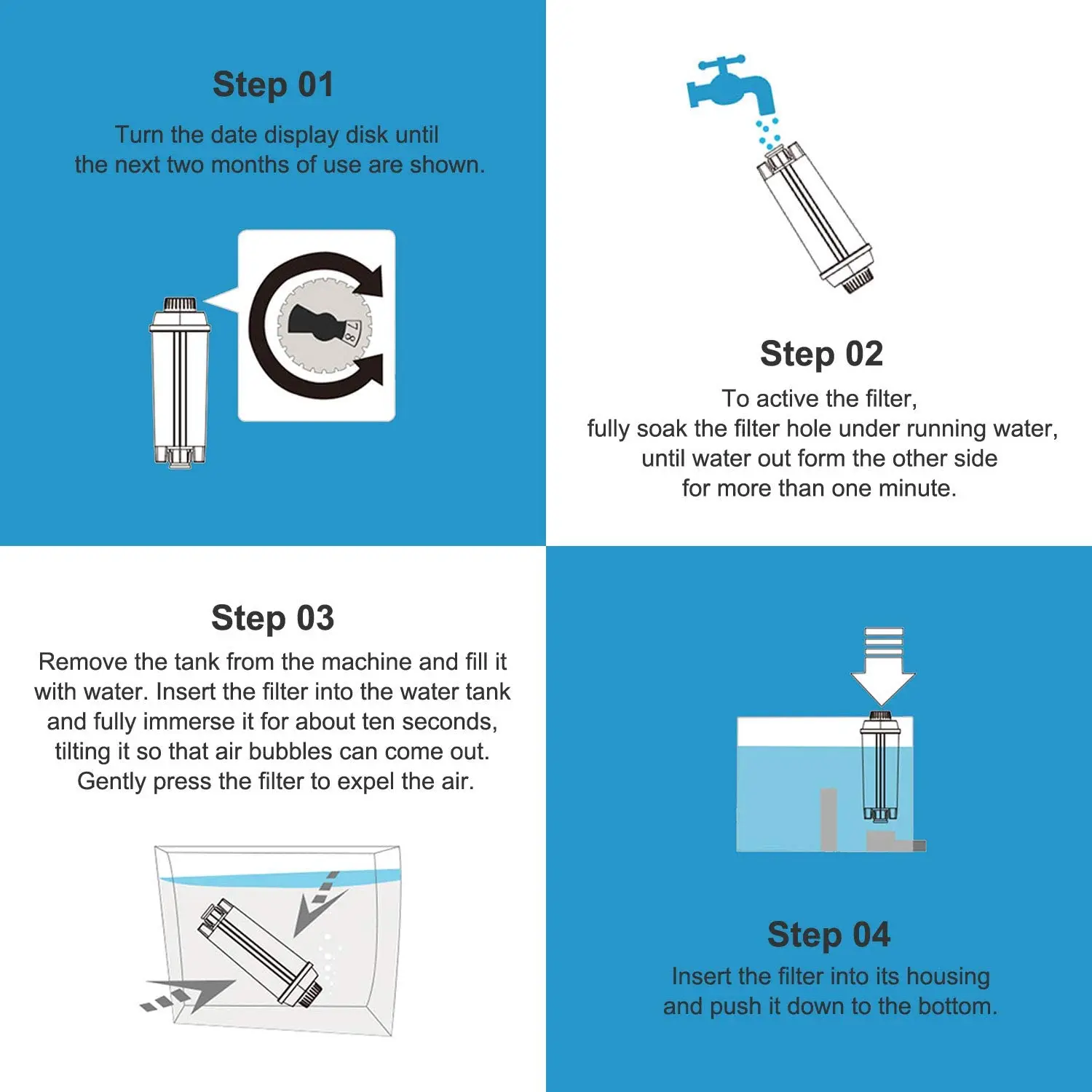 Step 01

Turn the date display disk until the next two months of use are shown.

7
8

Step 02

To active the filter, fully soak the filter hole under running water, until water out form the other side for more than one minute.

Step 03

Remove the tank from the machine and fill it with water. Insert the filter into the water tank and fully immerse it for about ten seconds, tilting it so that air bubbles can come out. Gently press the filter to expel the air.

Step 04

Insert the filter into its housing and push it down to the bottom.