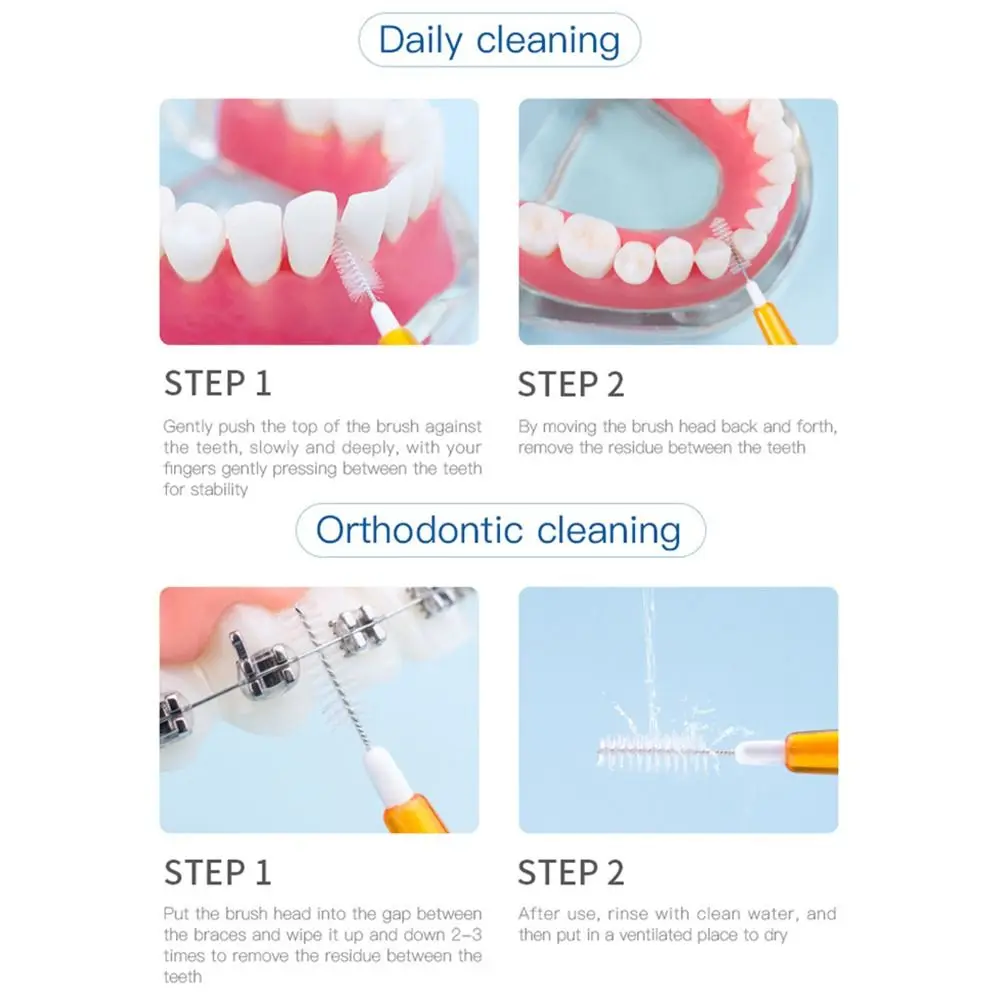 Daily cleaning

STEP 1

Gently push the top of the brush against the teeth, slowly and deeply, with your fingers gently pressing between the teeth for stability

STEP 2

By moving the brush head back and forth, remove the residue between the teeth

Orthodontic cleaning

STEP 1

Put the brush head into the gap between the braces and wipe it up and down 2-3 times to remove the residue between the teeth

STEP 2

After use, rinse with clean water, and then put in a ventilated place to dry