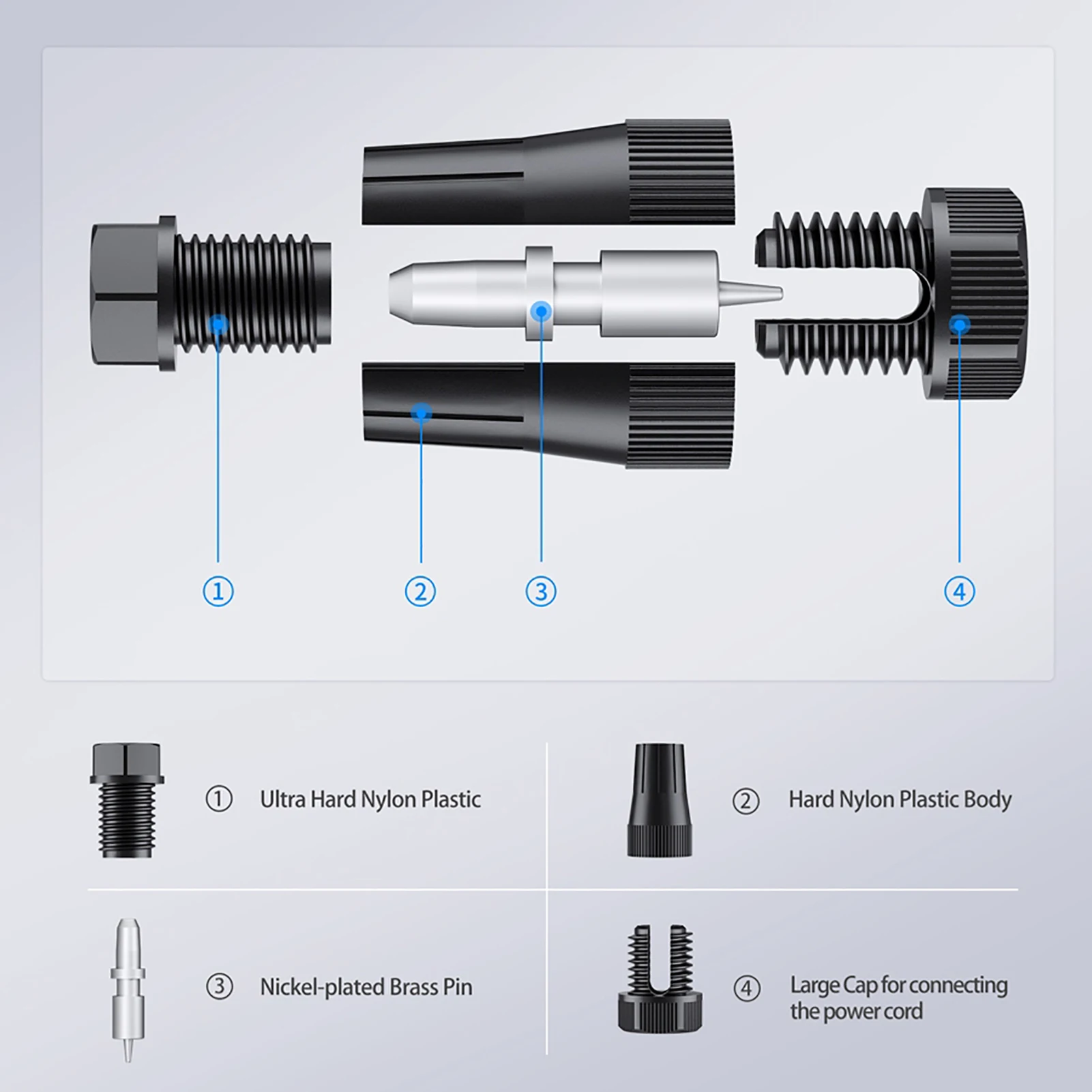 ① ② ③ ④

① Ultra Hard Nylon Plastic

② Hard Nylon Plastic Body

③ Nickel-plated Brass Pin

④ Large Cap for connecting the power cord