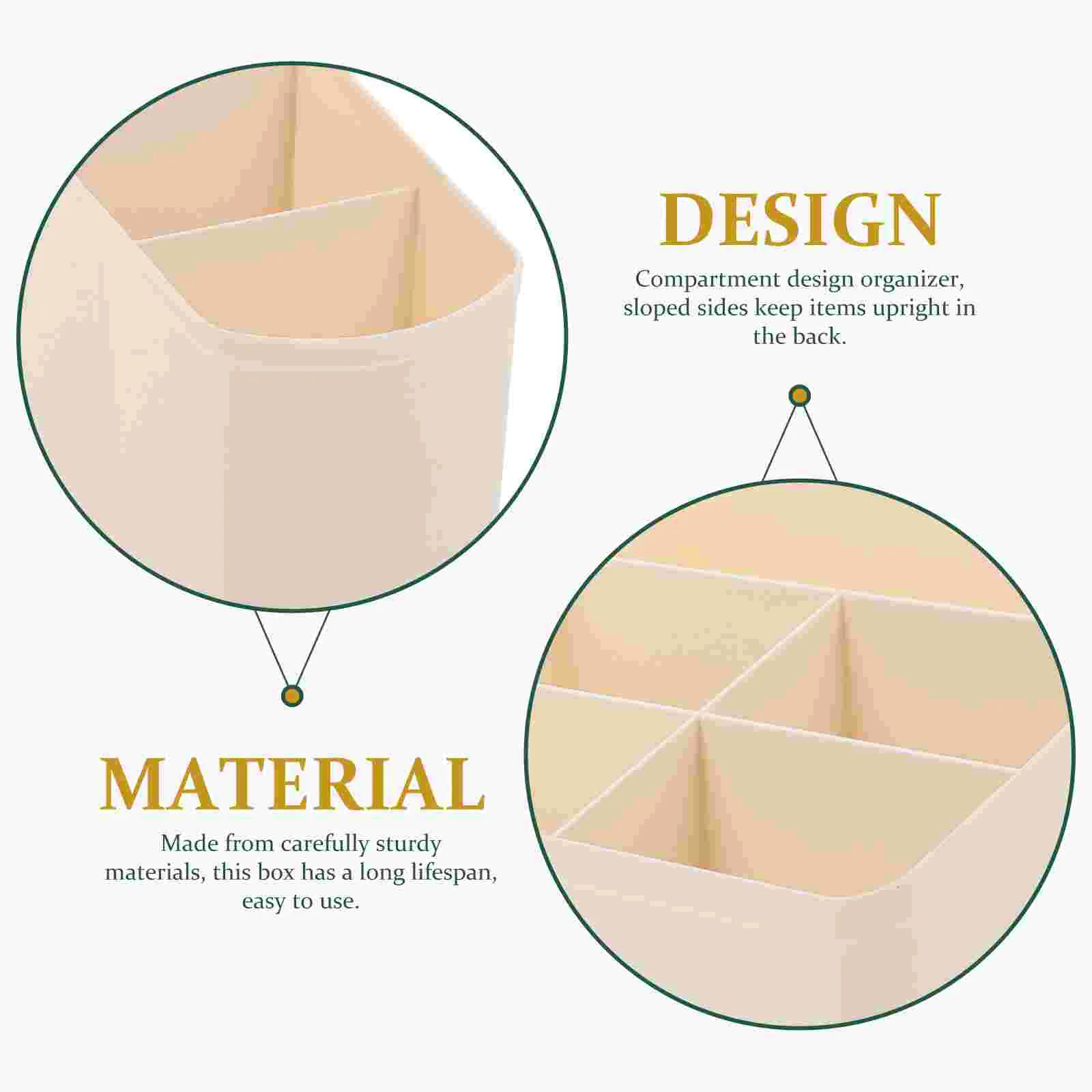 DESIGN

Compartment design organizer, sloped sides keep items upright in the back.

MATERIAL

Made from carefully sturdy materials, this box has a long lifespan, easy to use.