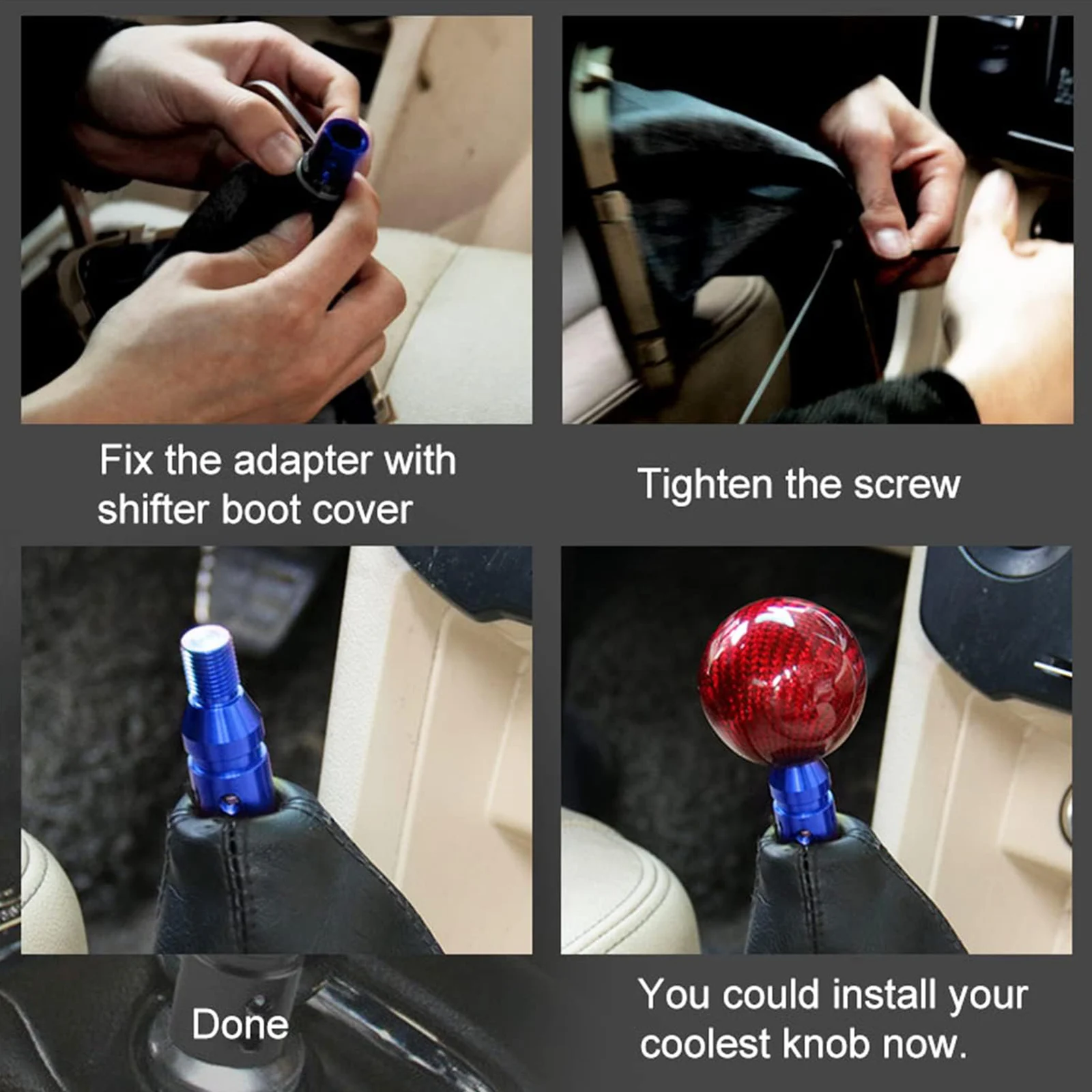 Fix the adapter with shifter boot cover

Tighten the screw

Done

You could install your coolest knob now.