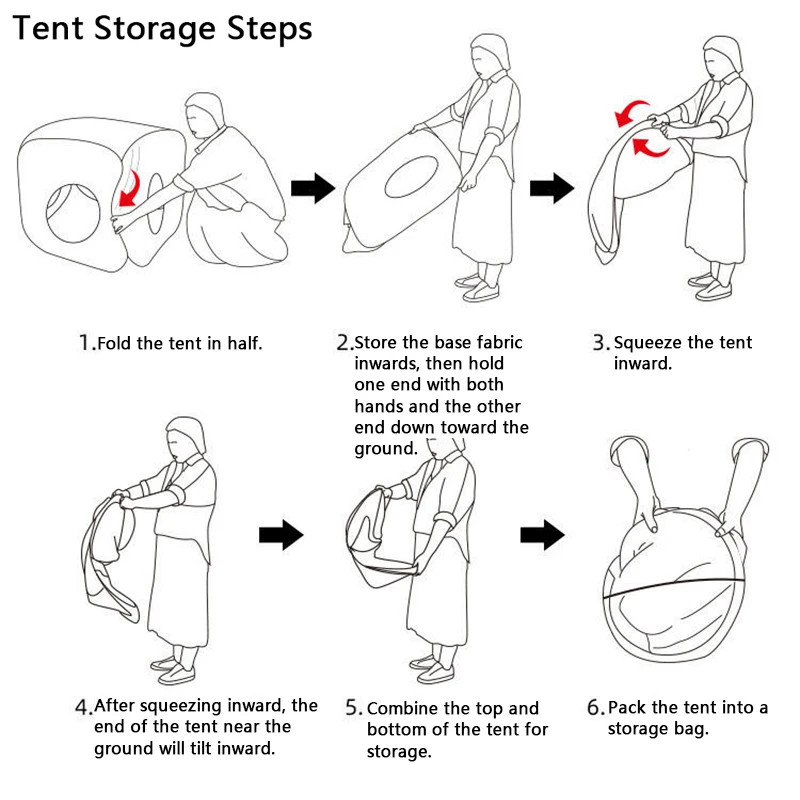 Tent Storage Steps

1.Fold the tent in half.

2.Store the base fabric inwards, then hold one end with both hands and the other end down toward the ground.

3.Squeeze the tent inward.

4.After squeezing inward, the end of the tent near the ground will tilt inward.

5.Combine the top and bottom of the tent for storage.

6.Pack the tent into a storage bag.