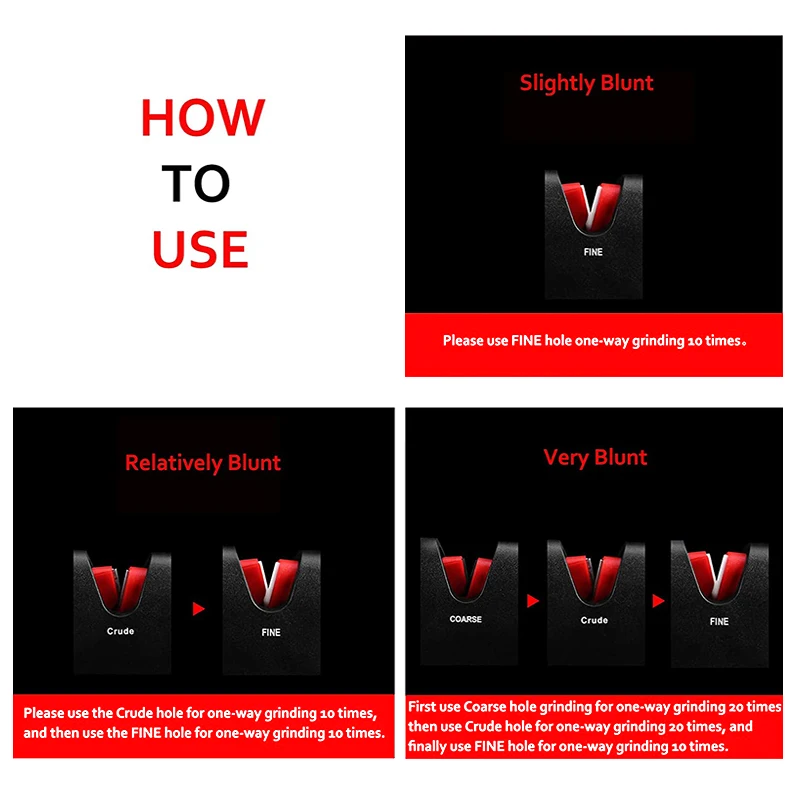 HOW
TO
USE

Slightly Blunt

FINE

Please use FINE hole one-way grinding 10 times。

Relatively Blunt

Crude

FINE

Please use the Crude hole for one-way grinding 10 times, and then use the FINE hole for one-way grinding 10 times.

Very Blunt

COARSE

Crude

FINE

First use Coarse hole grinding for one-way grinding 20 times then use Crude hole for one-way grinding 20 times, and finally use FINE hole for one-way grinding 10 times.