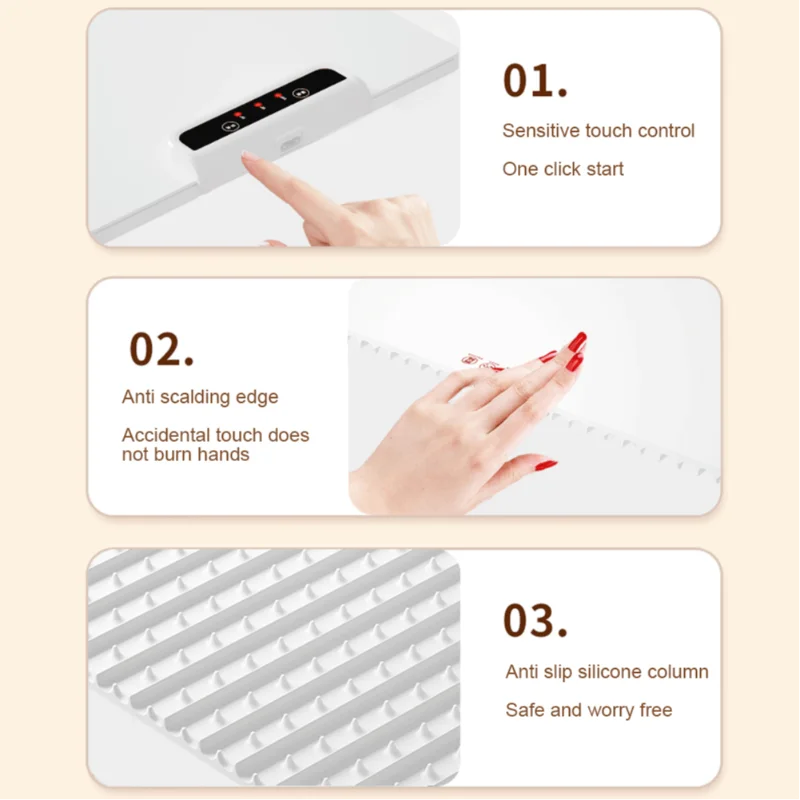 01.

Sensitive touch control

One click start

02.

Anti scalding edge

Accidental touch does not burn hands

03.

Anti slip silicone column

Safe and worry free