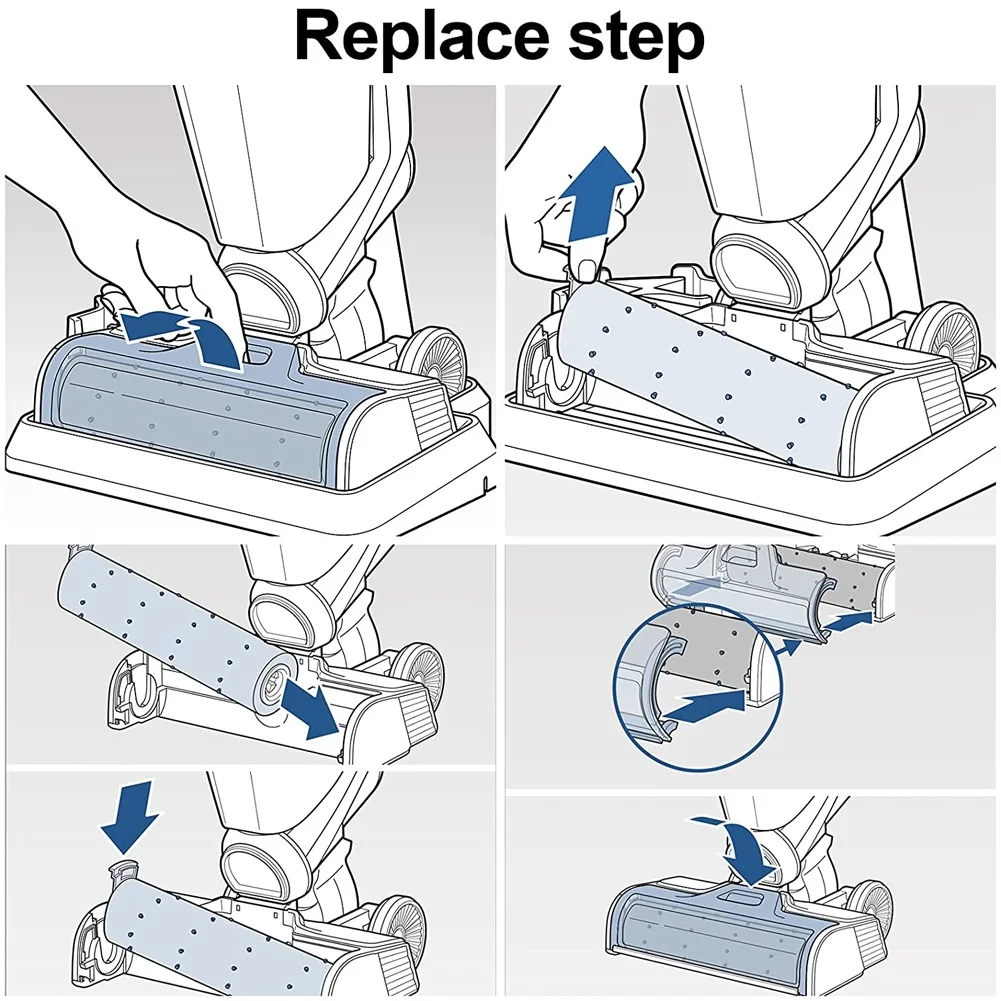 Replace step