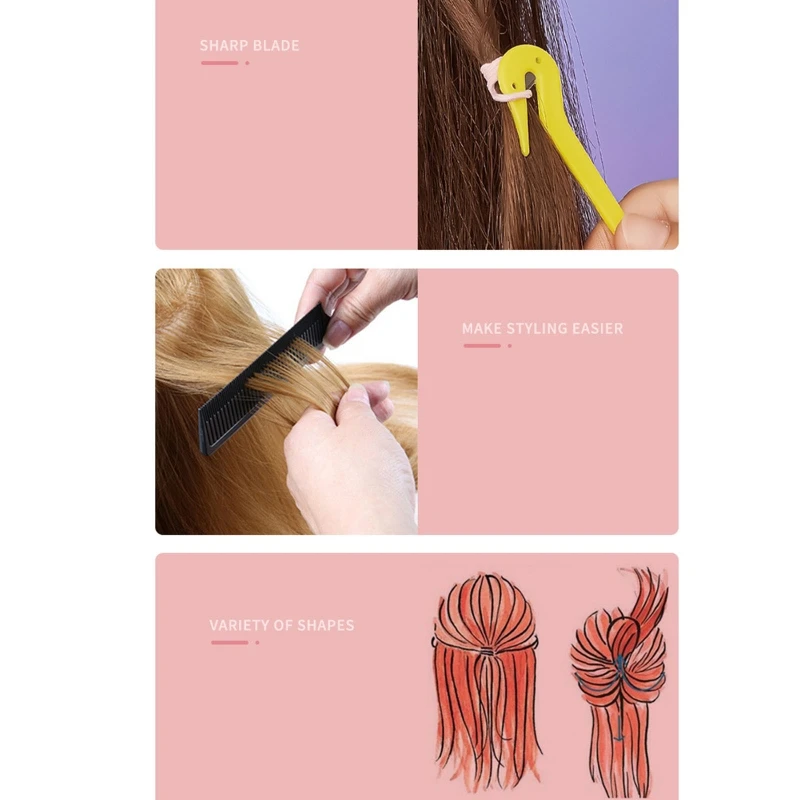 SHARP BLADE

MAKE STYLING EASIER

VARIETY OF SHAPES