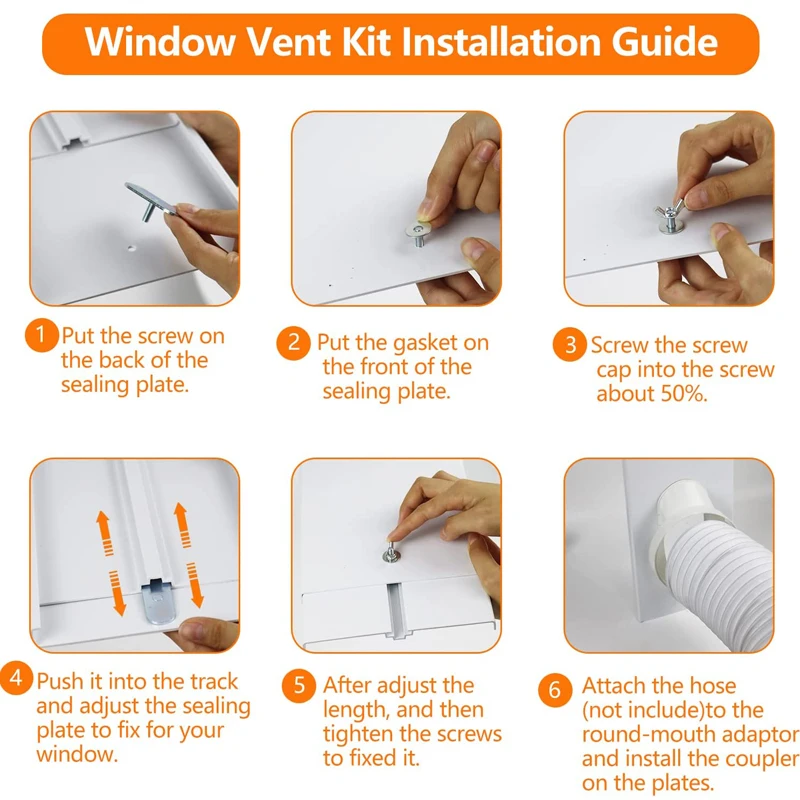 Window Vent Kit Installation Guide

1 Put the screw on the back of the sealing plate.

2 Put the gasket on the front of the sealing plate.

3 Screw the screw cap into the screw about 50%.

4 Push it into the track and adjust the sealing plate to fix for your window.

5 After adjust the length, and then tighten the screws to fixed it.

6 Attach the hose (not include)to the round-mouth adaptor and install the coupler on the plates.