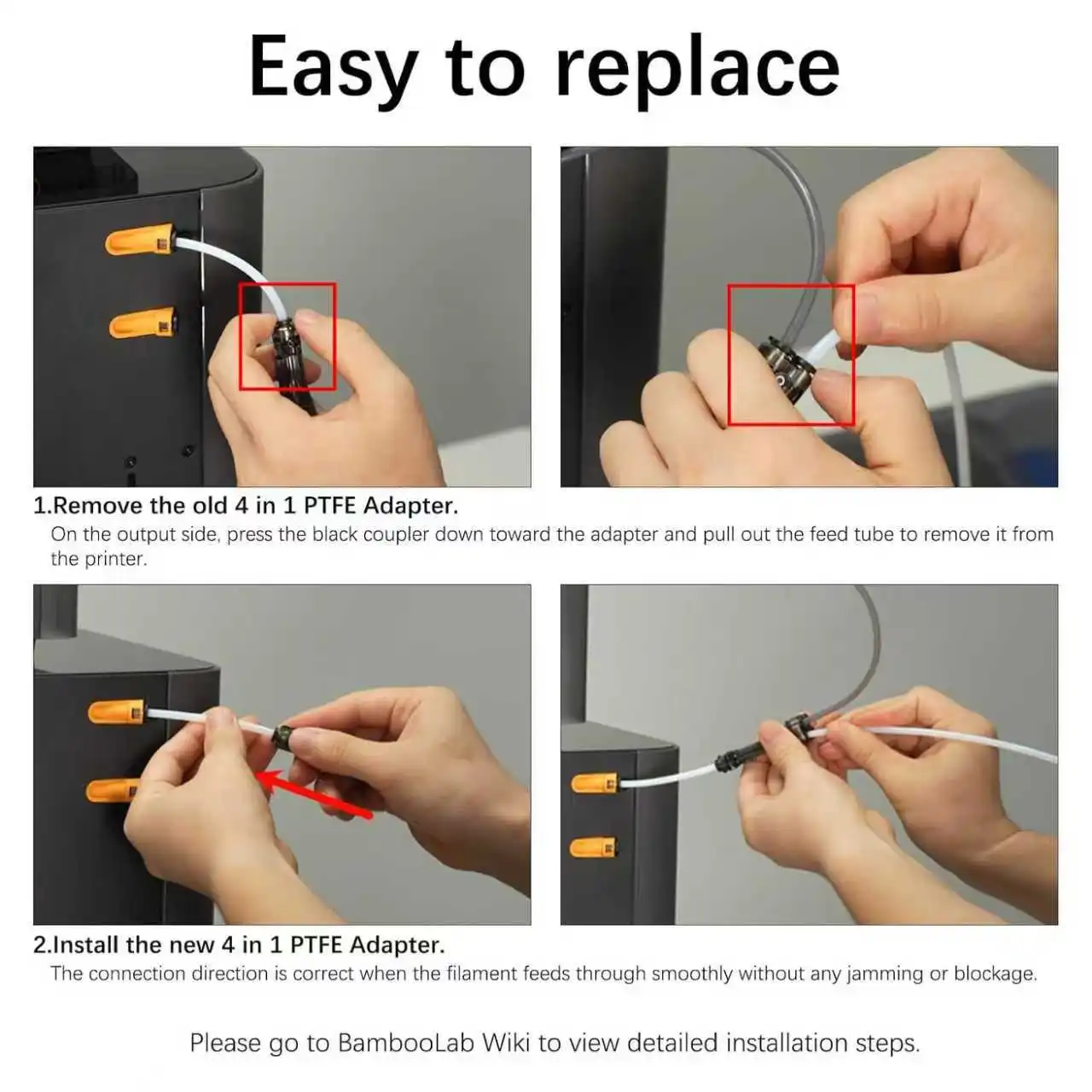 Easy to replace

1.Remove the old 4 in 1 PTFE Adapter.

On the output side, press the black coupler down toward the adapter and pull out the feed tube to remove it from the printer.

2.Install the new 4 in 1 PTFE Adapter.

The connection direction is correct when the filament feeds through smoothly without any jamming or blockage.

Please go to BambooLab Wiki to view detailed installation steps.