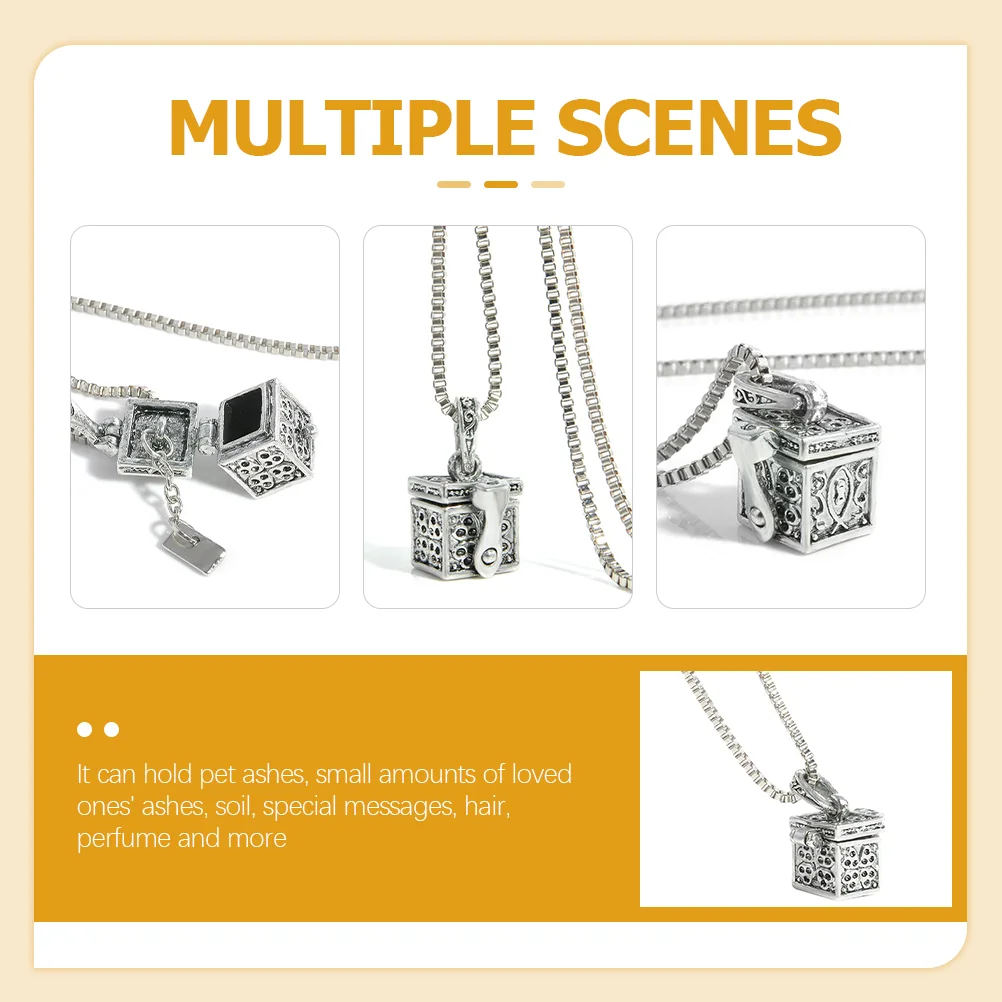 MULTIPLE SCENES

It can hold pet ashes, small amounts of loved ones' ashes, soil, special messages, hair, perfume and more