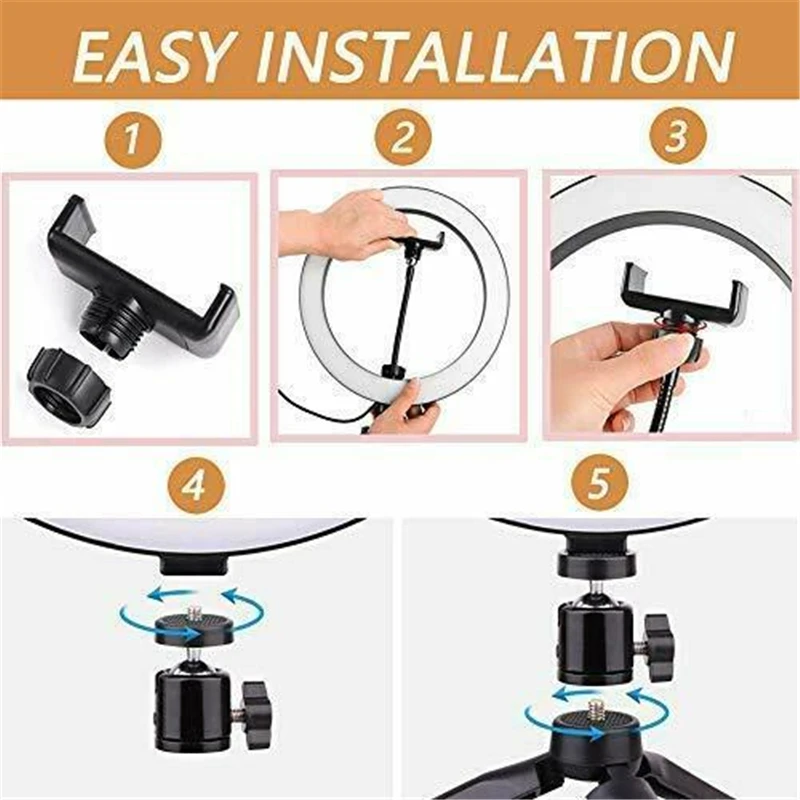 EASY INSTALLATION

1

2

3

4

5