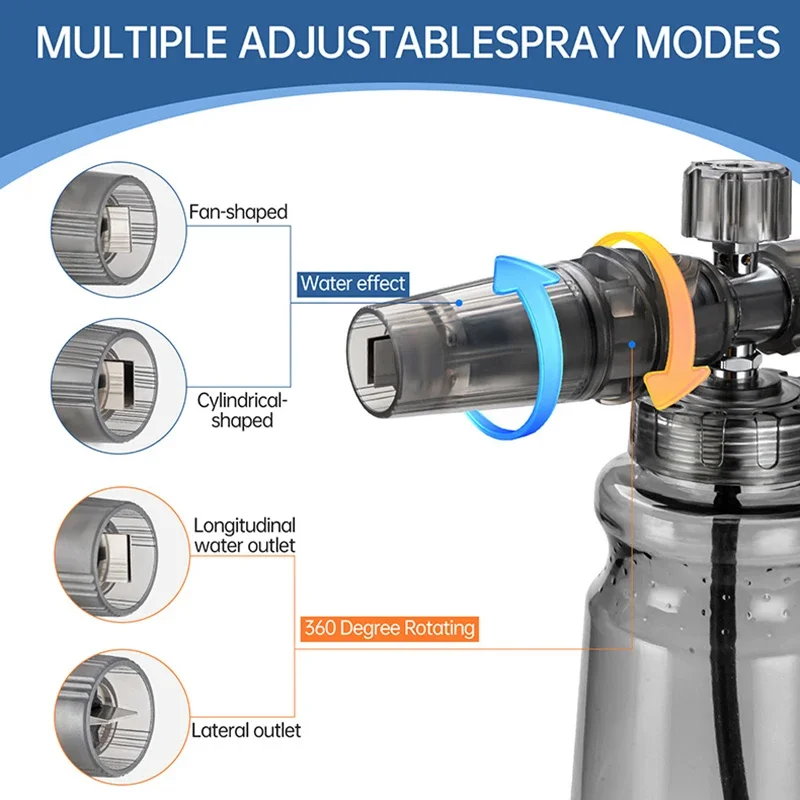 MULTIPLE ADJUSTABLESPRAY MODES

Fan-shaped

Water effect

Cylindrical-shaped

Longitudinal water outlet

360 Degree Rotating

Lateral outlet