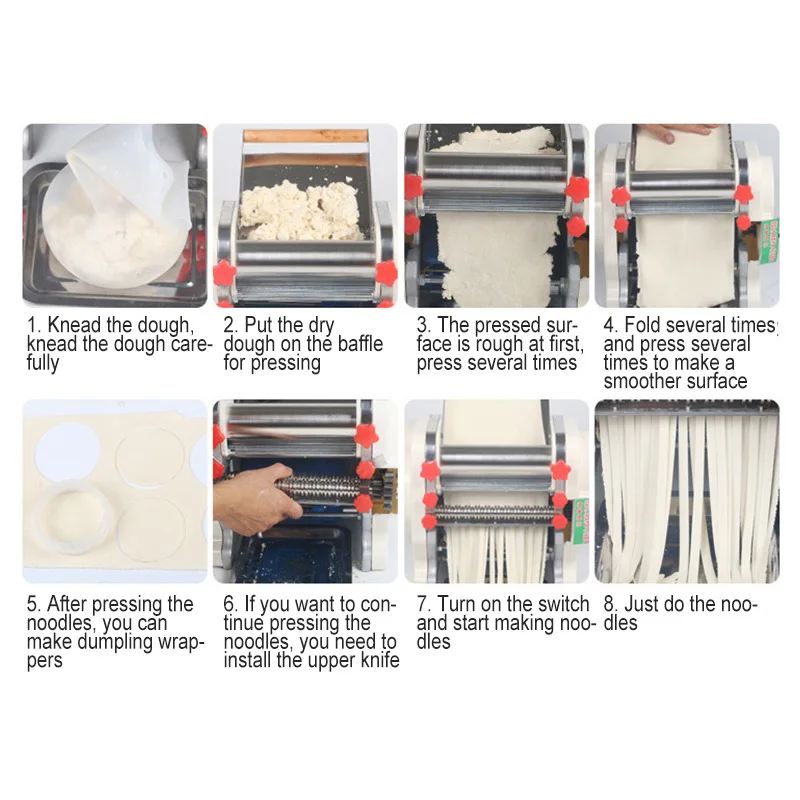 1. Knead the dough, knead the dough carefully

2. Put the dry dough on the baffle for pressing

3. The pressed surface is rough at first, press several times

4. Fold several times and press several times to make a smoother surface

5. After pressing the noodles, you can make dumpling wrappers

6. If you want to continue pressing the noodles, you need to install the upper knife

7. Turn on the switch and start making noodles

8. Just do the noodles