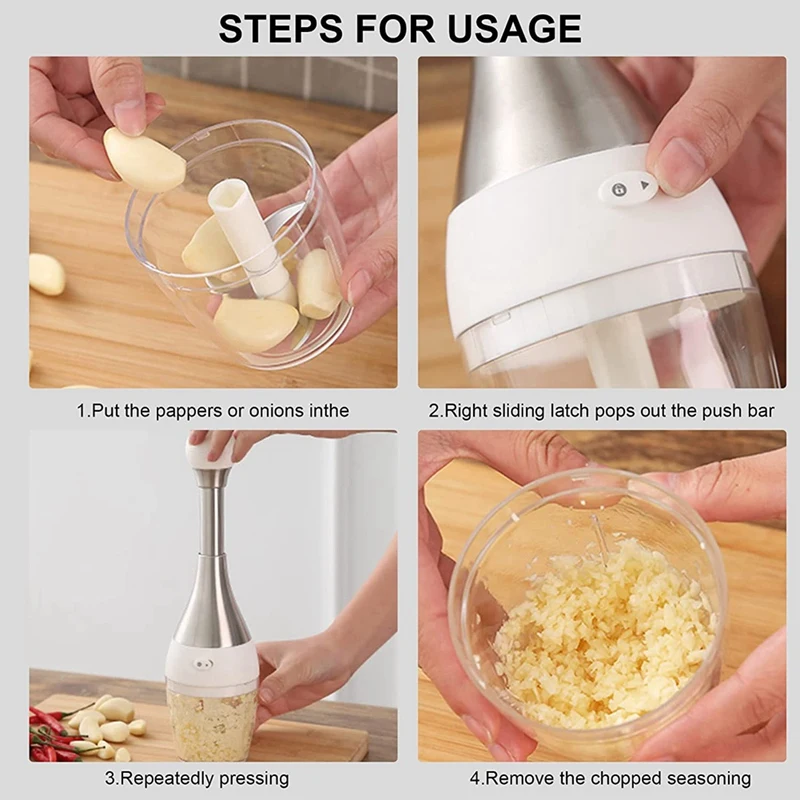 STEPS FOR USAGE

1.Put the pappers or onions inthe

2.Right sliding latch pops out the push bar

3.Repeatedly pressing

4.Remove the chopped seasoning