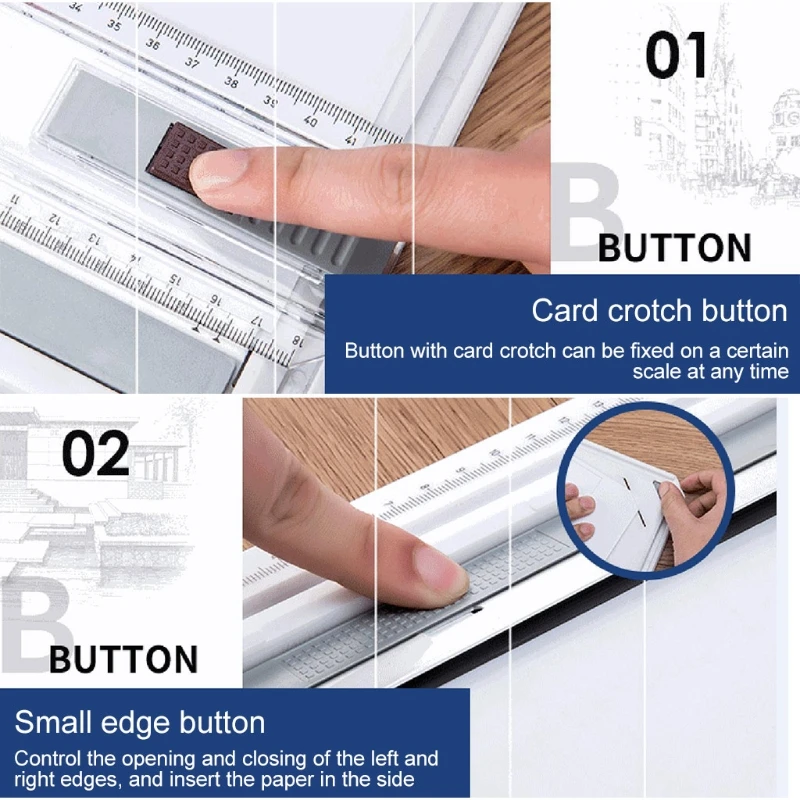 34
35
36
37
38
39
40
41
11
12
13
14
15
16
17
18

01

B
BUTTON

Card crotch button

Button with card crotch can be fixed on a certain scale at any time

02

B
BUTTON

Small edge button

Control the opening and closing of the left and right edges, and insert the paper in the side