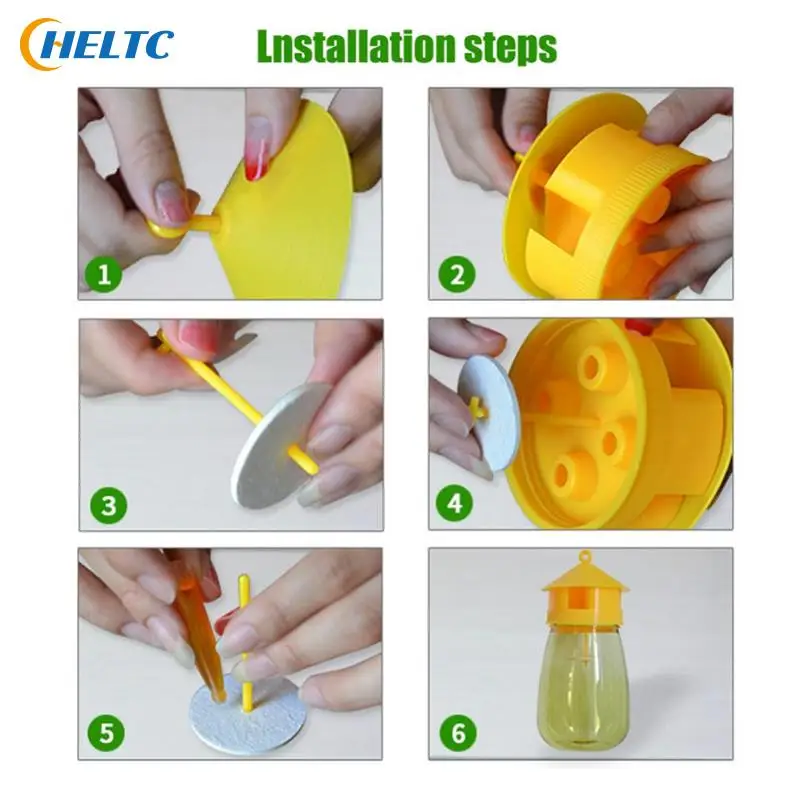 HELTC

Lnstallation steps

1

2

3

4

5

6