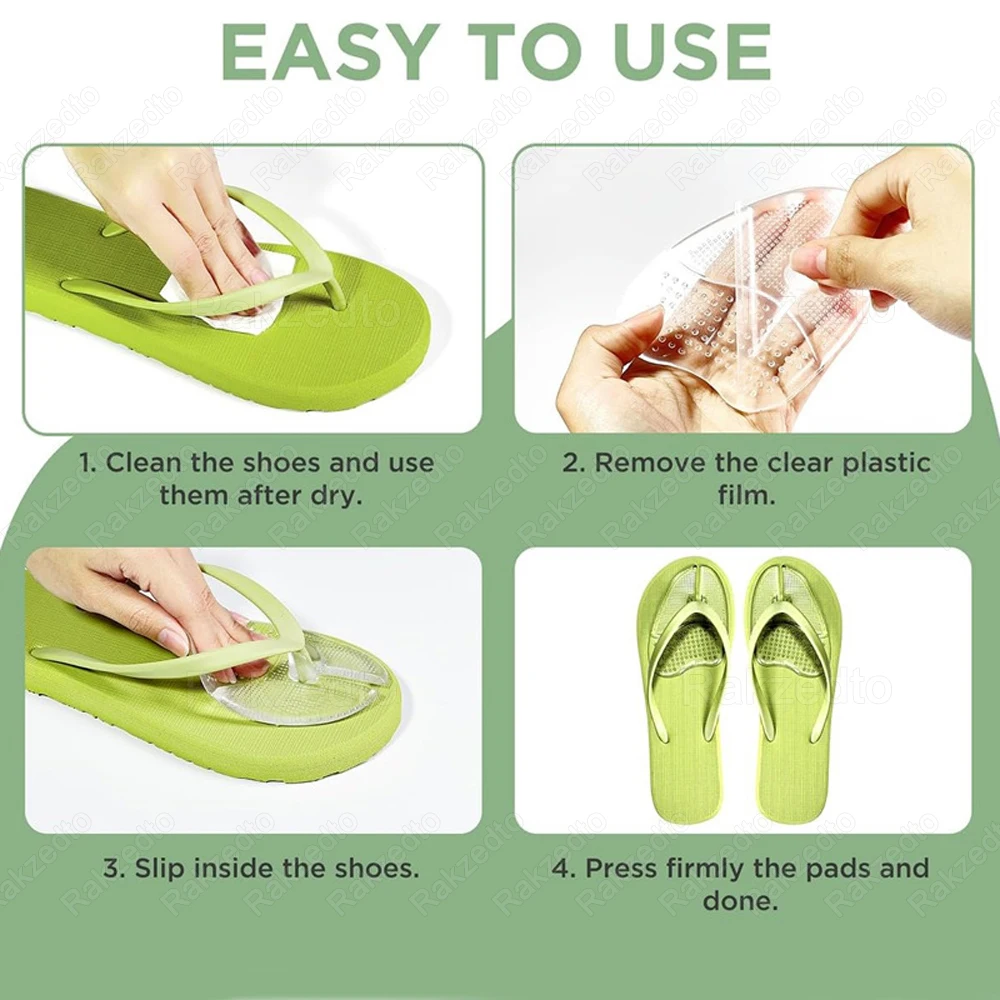 EASY TO USE

1. Clean the shoes and use them after dry.

2. Remove the clear plastic film.

3. Slip inside the shoes.

4. Press firmly the pads and done.

Rakzedto