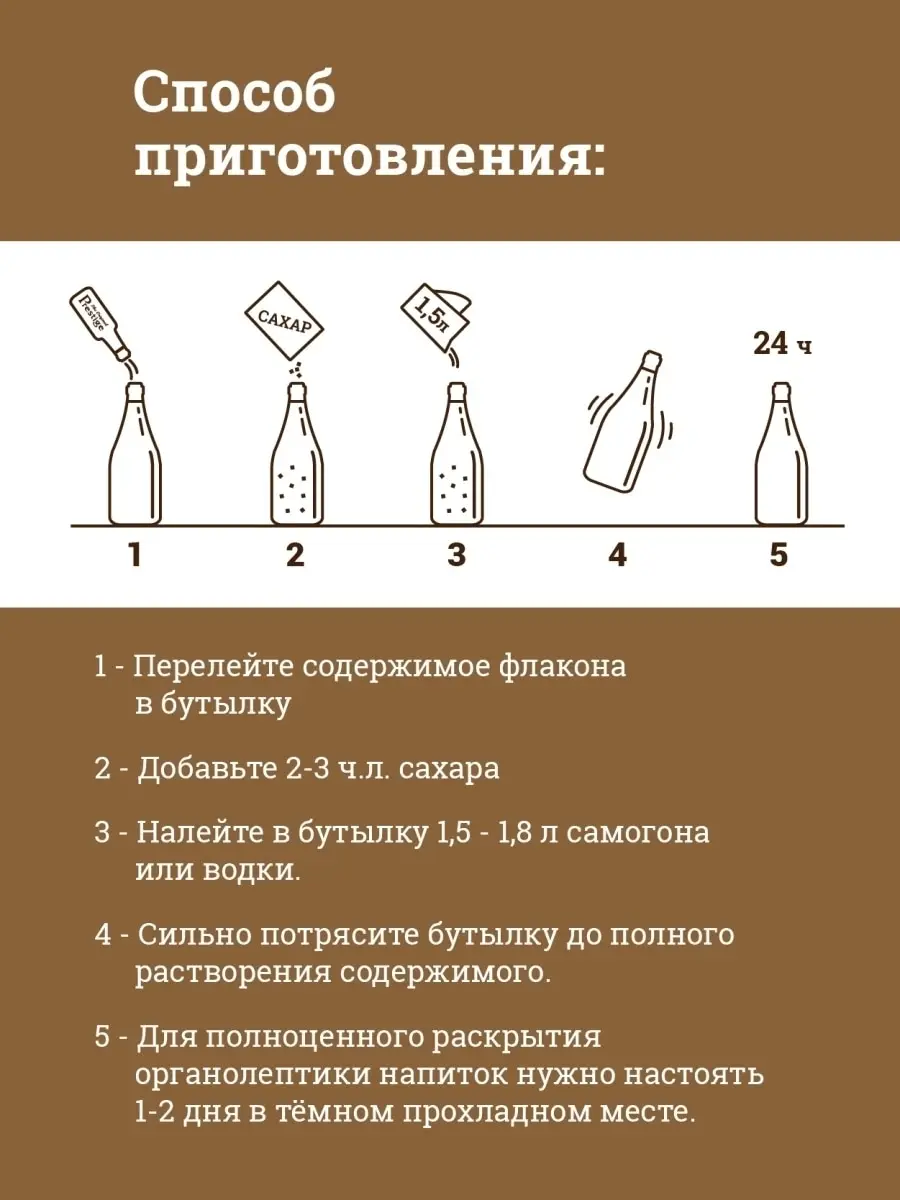 Способ приготовления:

Prestige

САХАР

1,5л

24 ч

1

2

3

4

5

1 - Перелейте содержимое флакона в бутылку

2 - Добавьте 2-3 ч.л. сахара

3 - Налейте в бутылку 1,5 - 1,8 л самогона или водки.

4 - Сильно потрясите бутылку до полного растворения содержимого.

5 - Для полноценного раскрытия органолептики напиток нужно настоять 1-2 дня в тёмном прохладном месте.