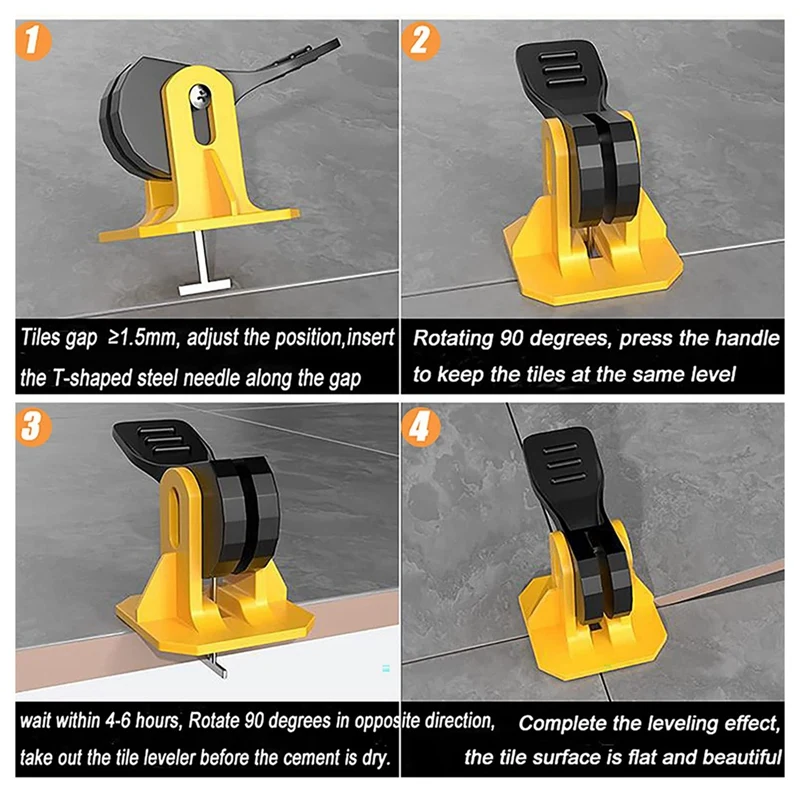 1

Tiles gap ≥1.5mm, adjust the position,insert the T-shaped steel needle along the gap

2

Rotating 90 degrees, press the handle to keep the tiles at the same level

3

wait within 4-6 hours, Rotate 90 degrees in opposite direction, take out the tile leveler before the cement is dry.

4

Complete the leveling effect, the tile surface is flat and beautiful