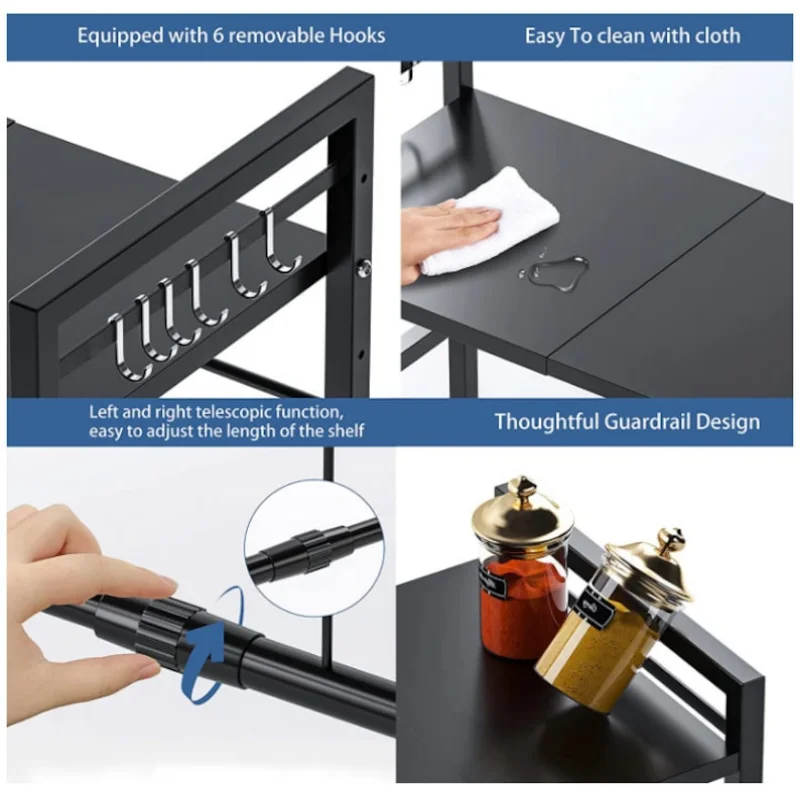 Equipped with 6 removable Hooks

Easy To clean with cloth

Left and right telescopic function, easy to adjust the length of the shelf

Thoughtful Guardrail Design